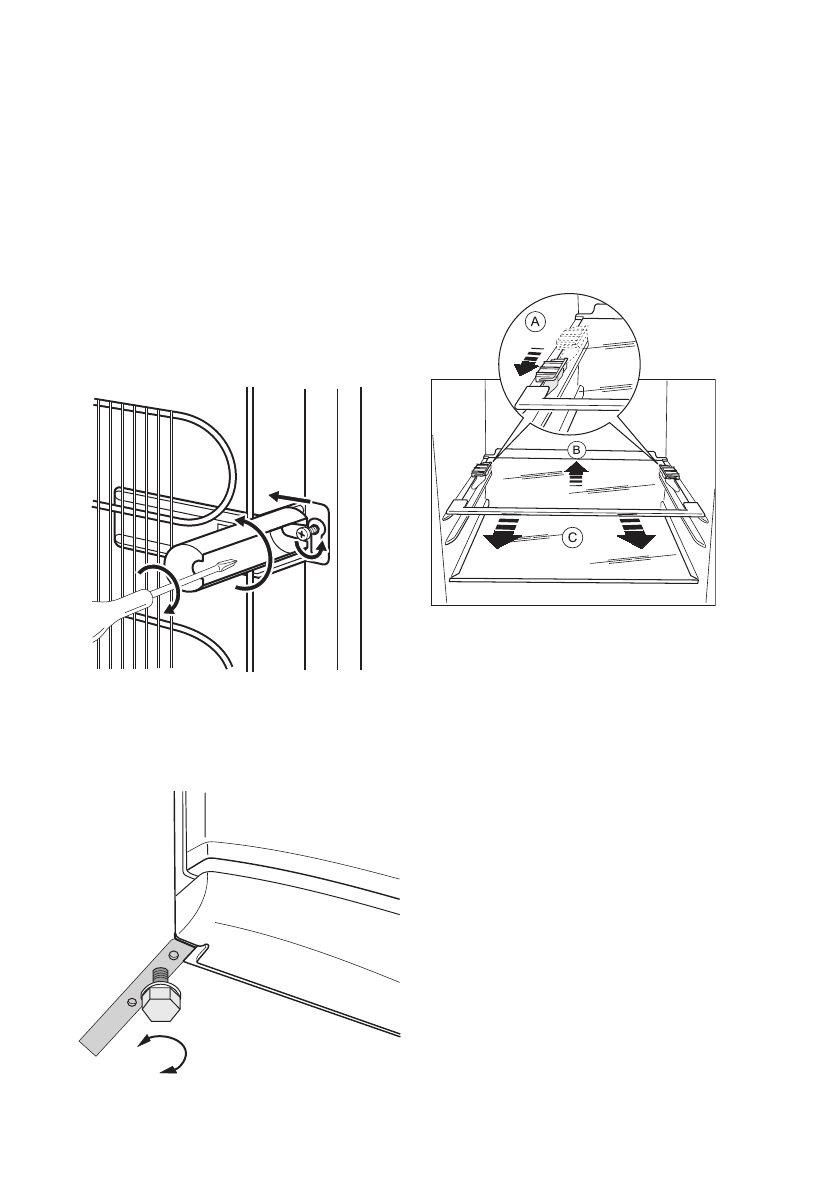 A

B

C