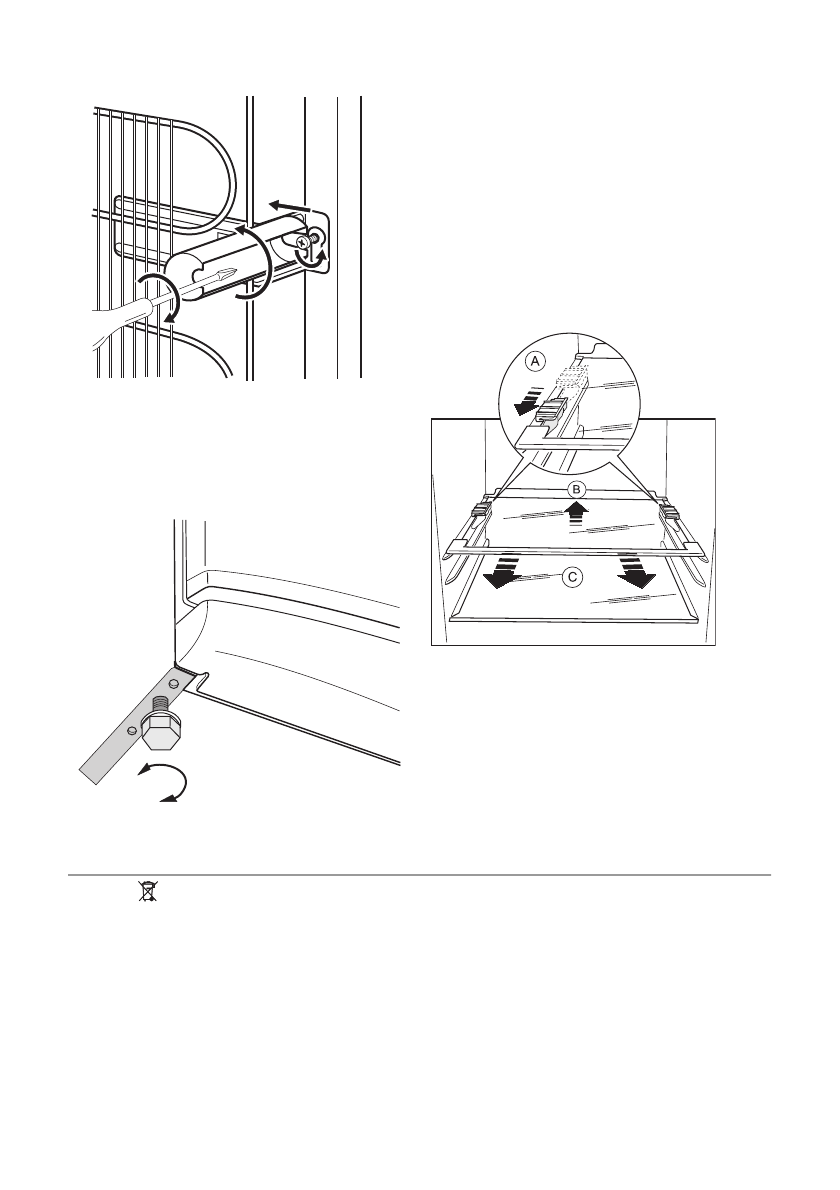 A

B

C