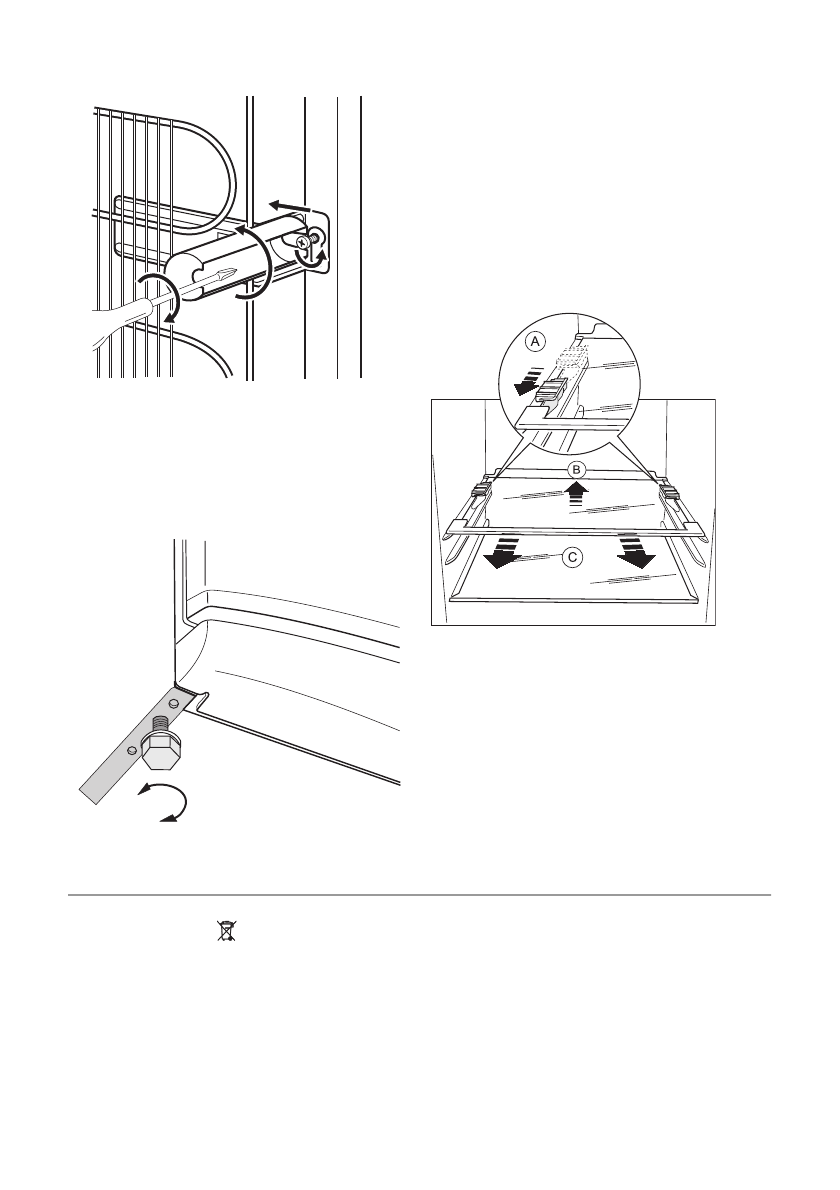 A

B

C