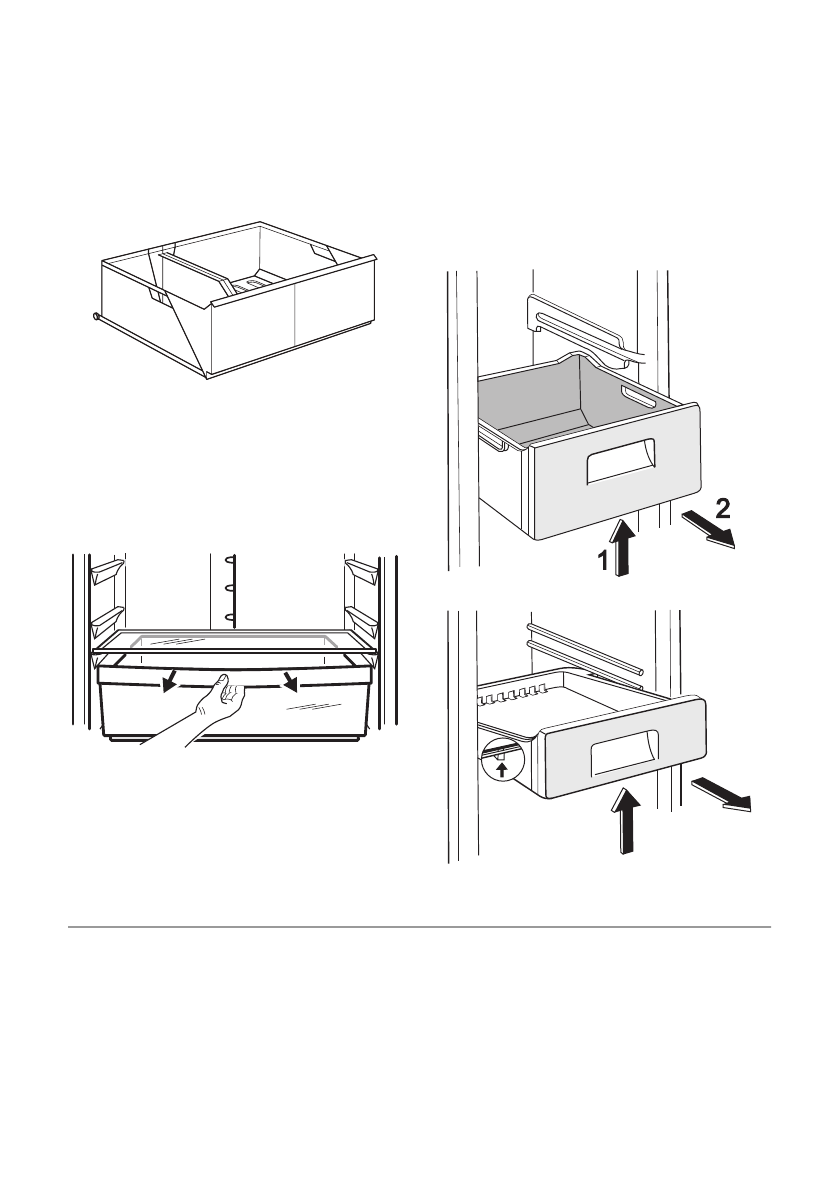 2
1