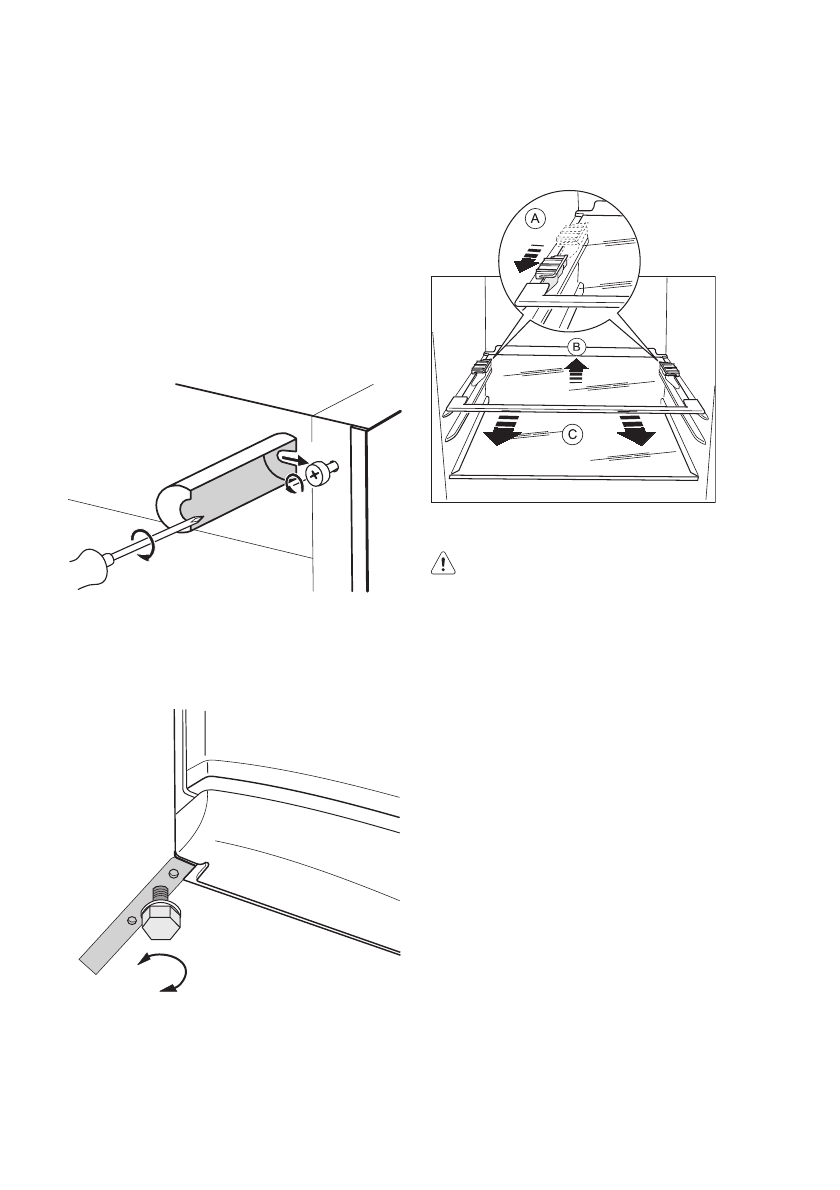 A

B

C