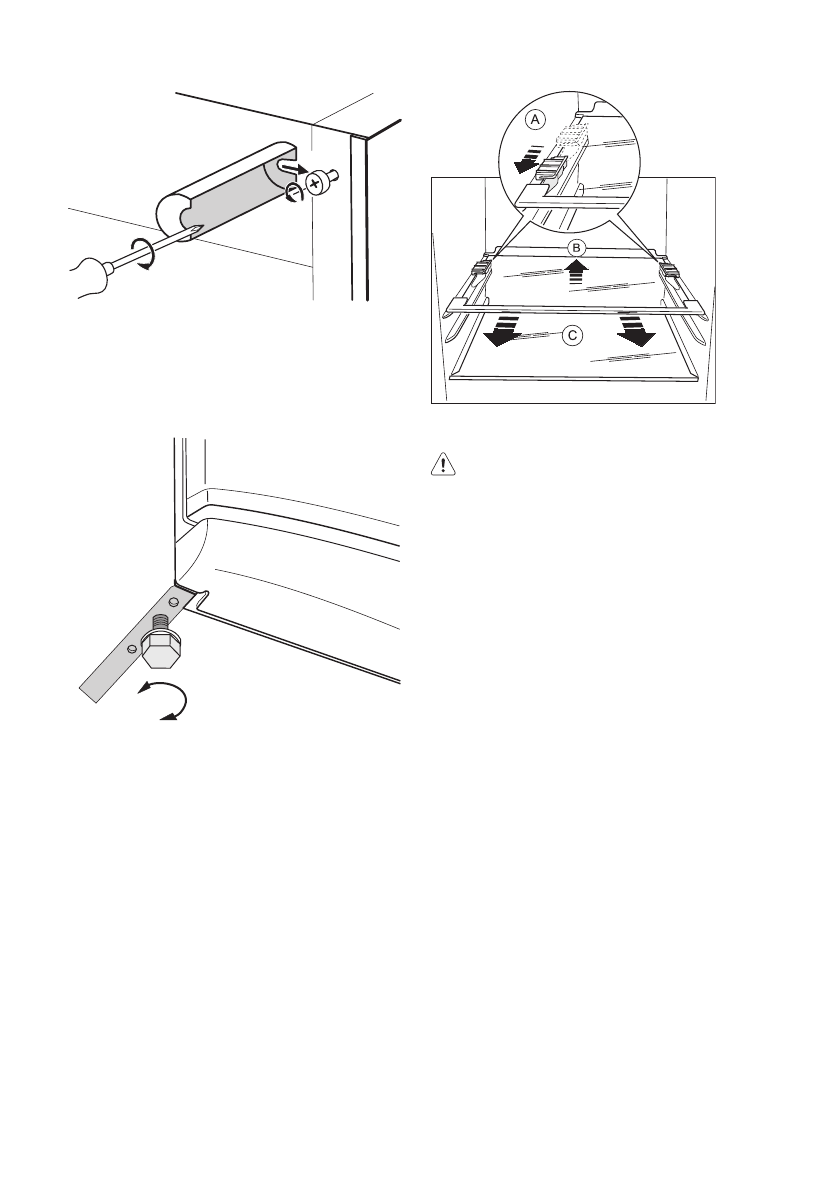 A

B

C