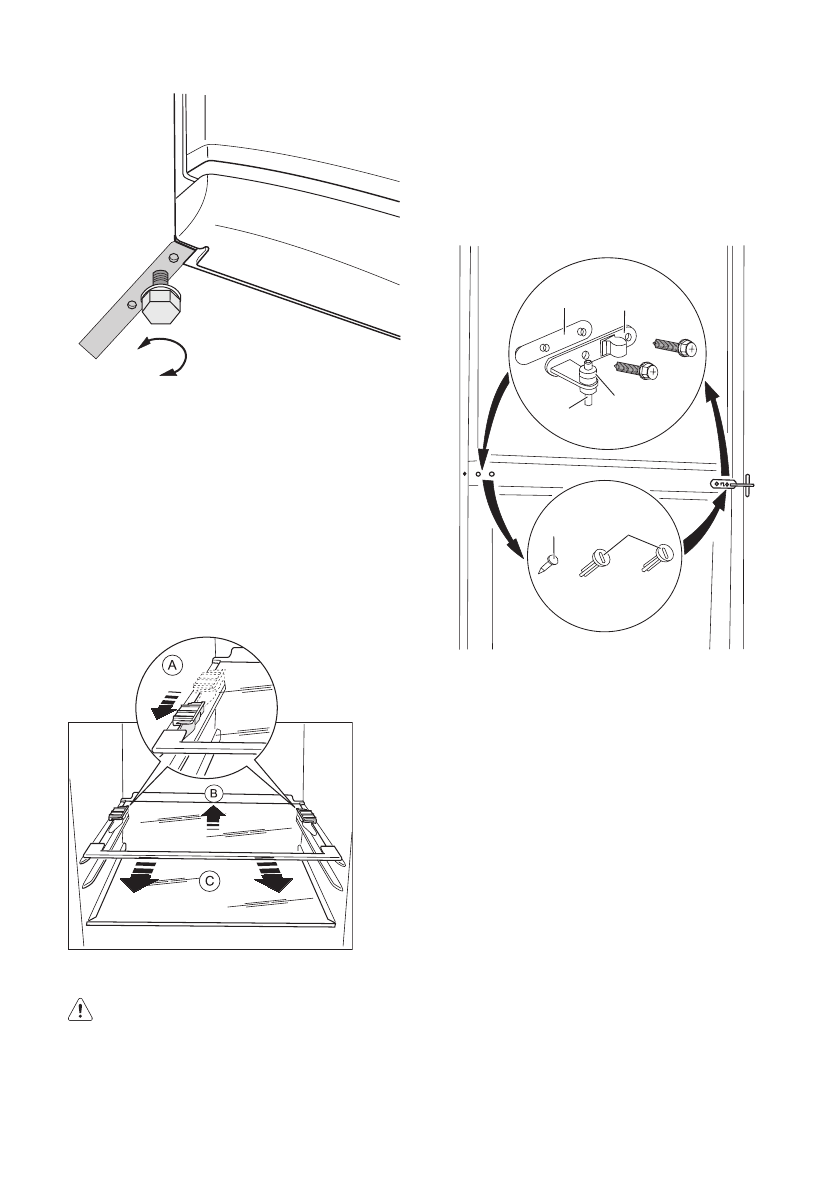 A

B

C