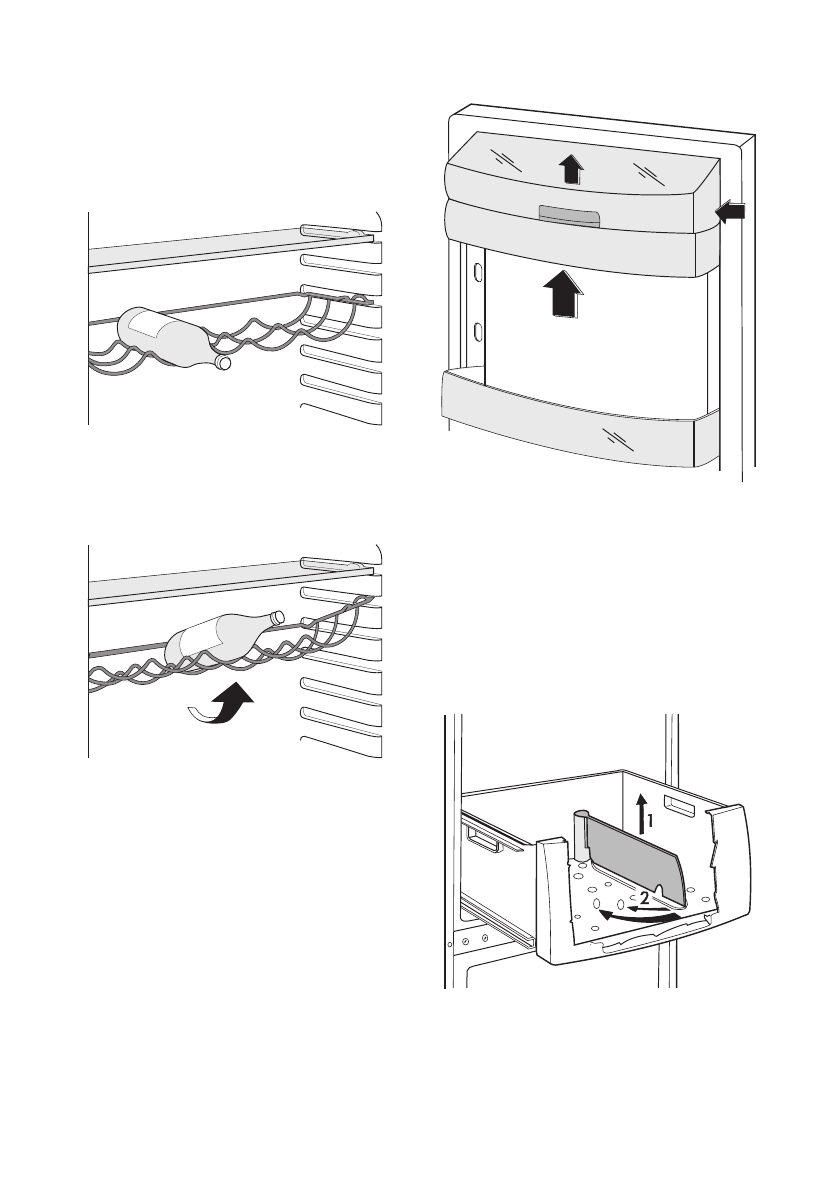 1
2