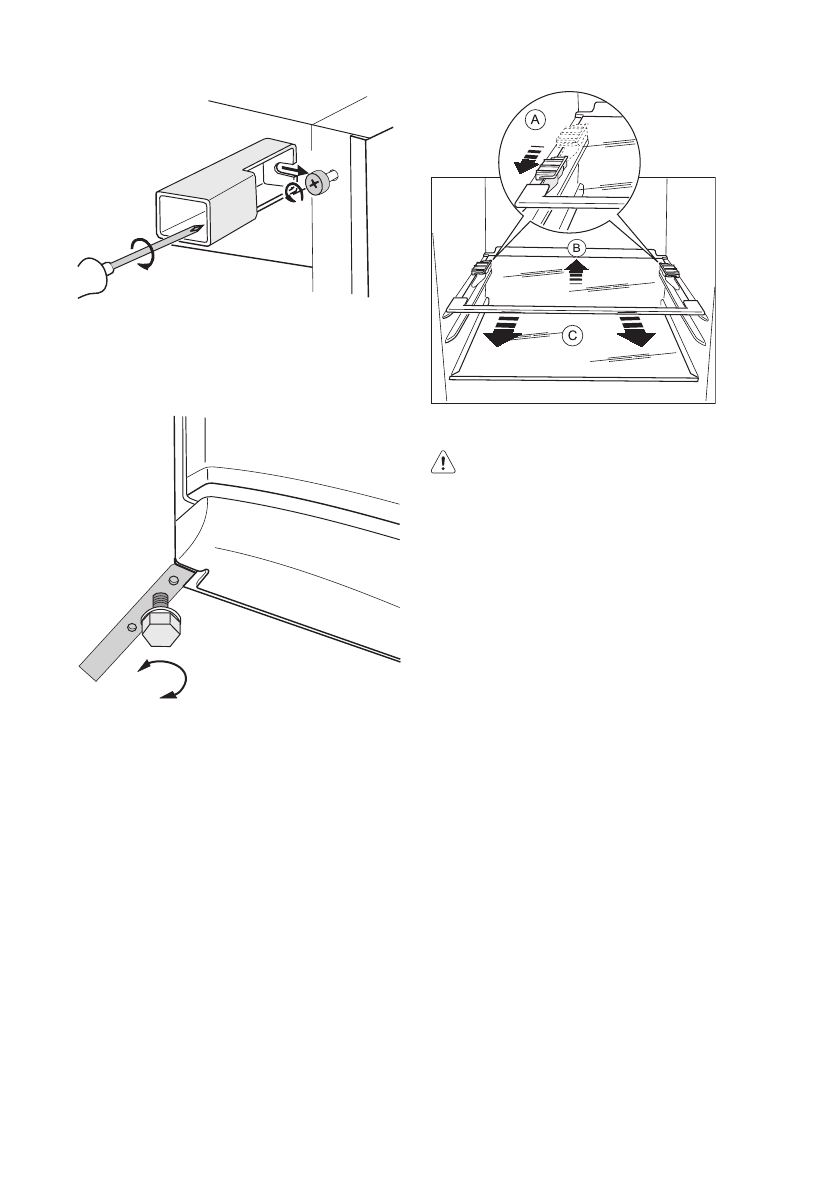 A

B

C