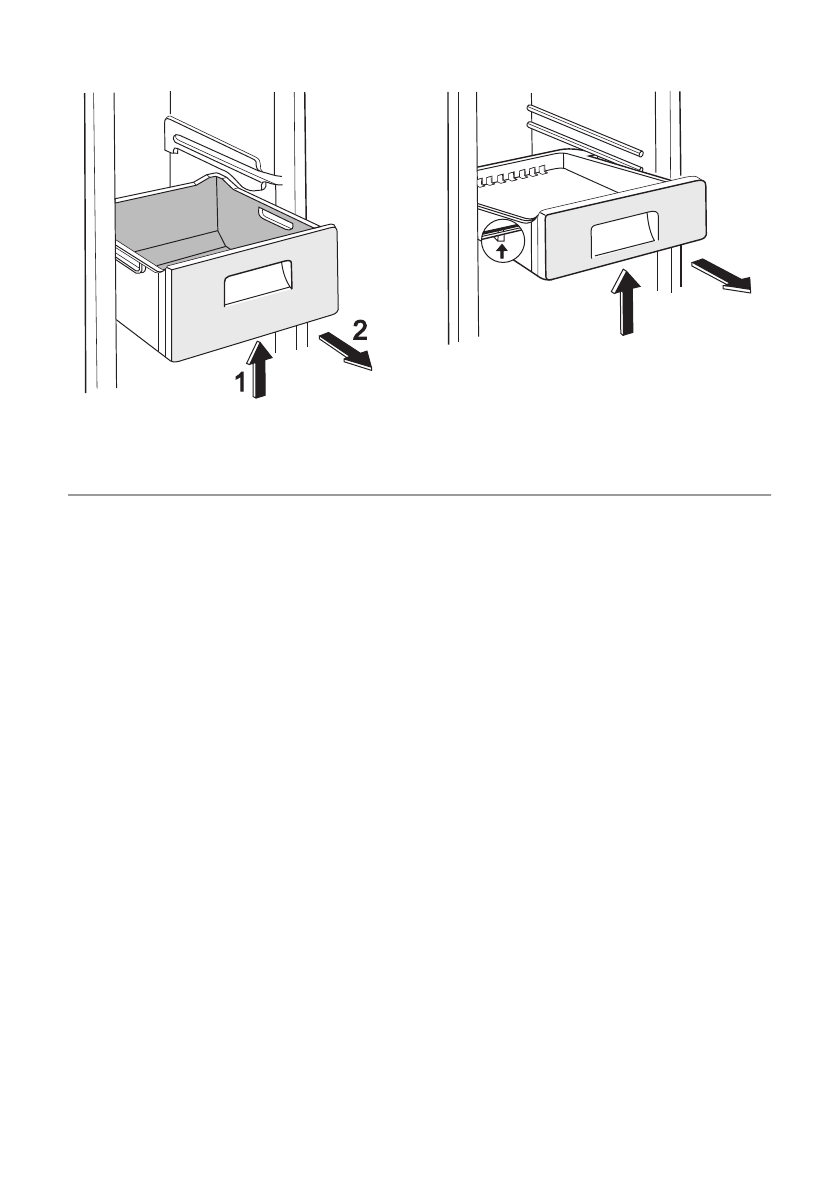 2
1