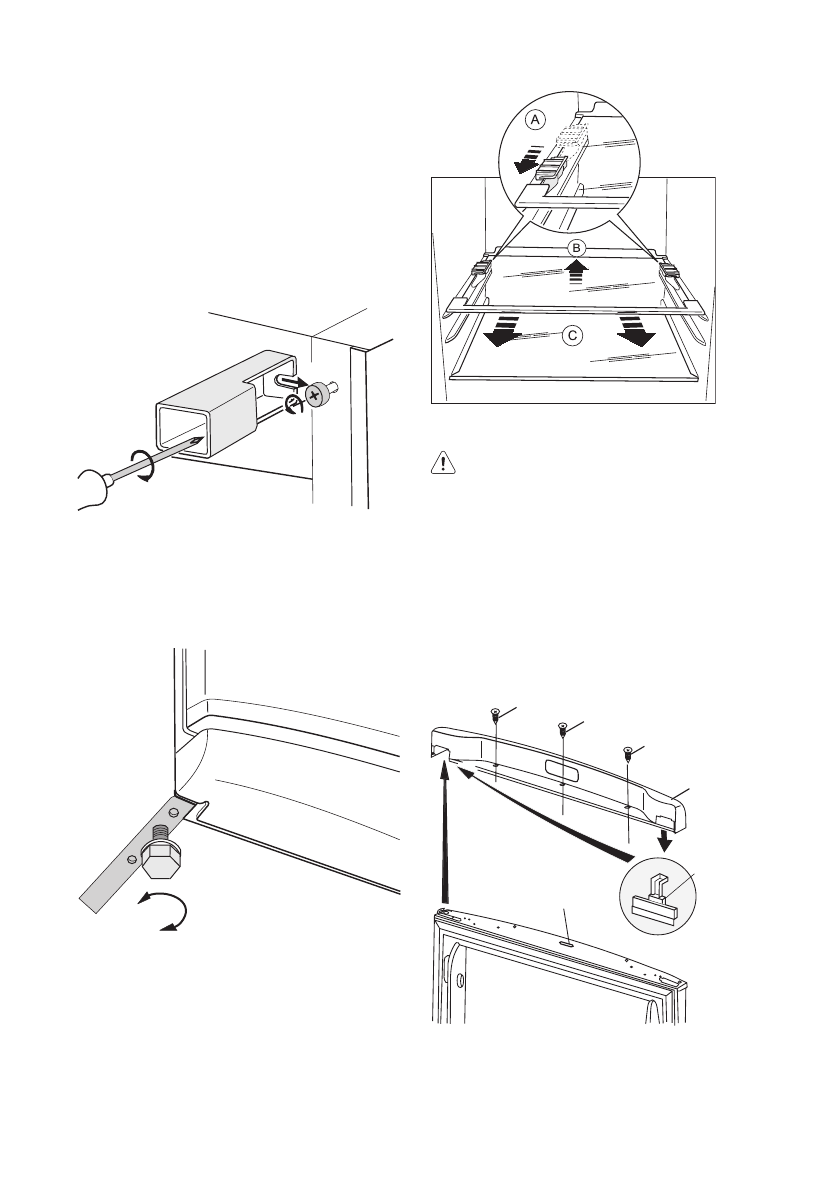 A

B

C