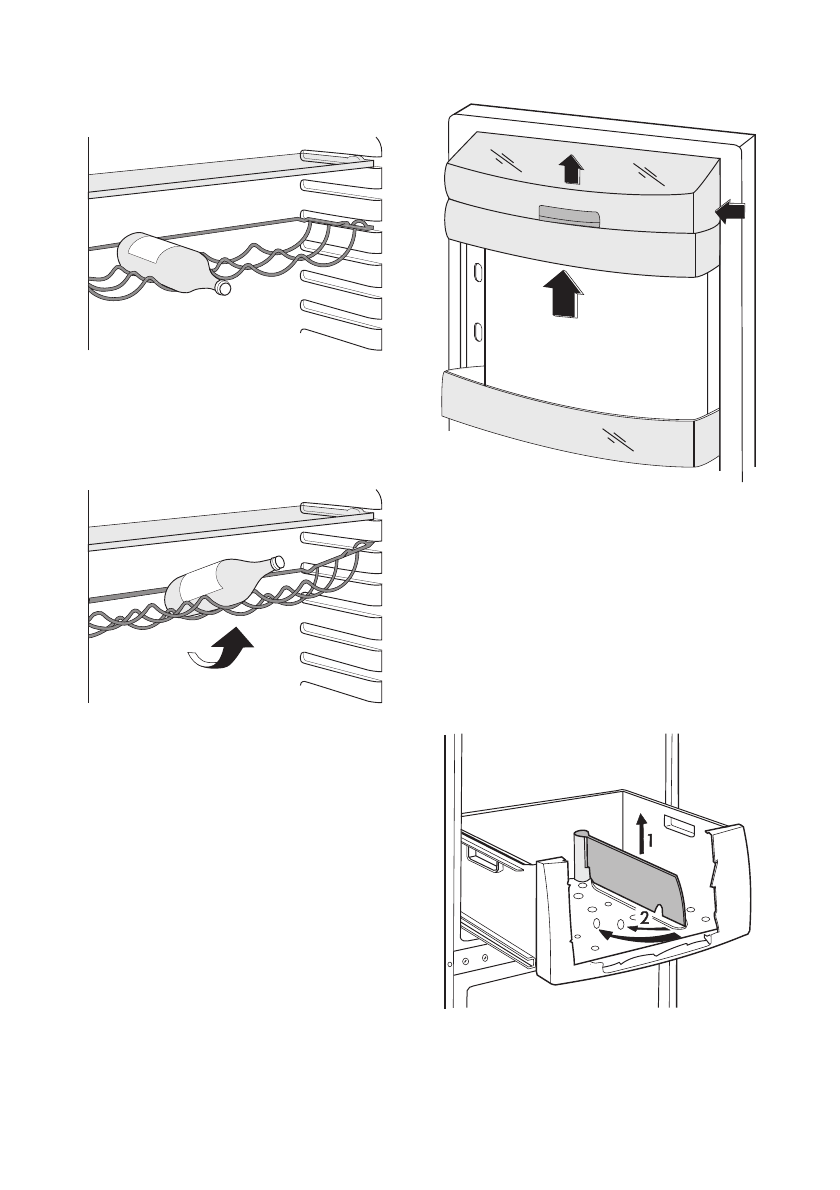 1

2