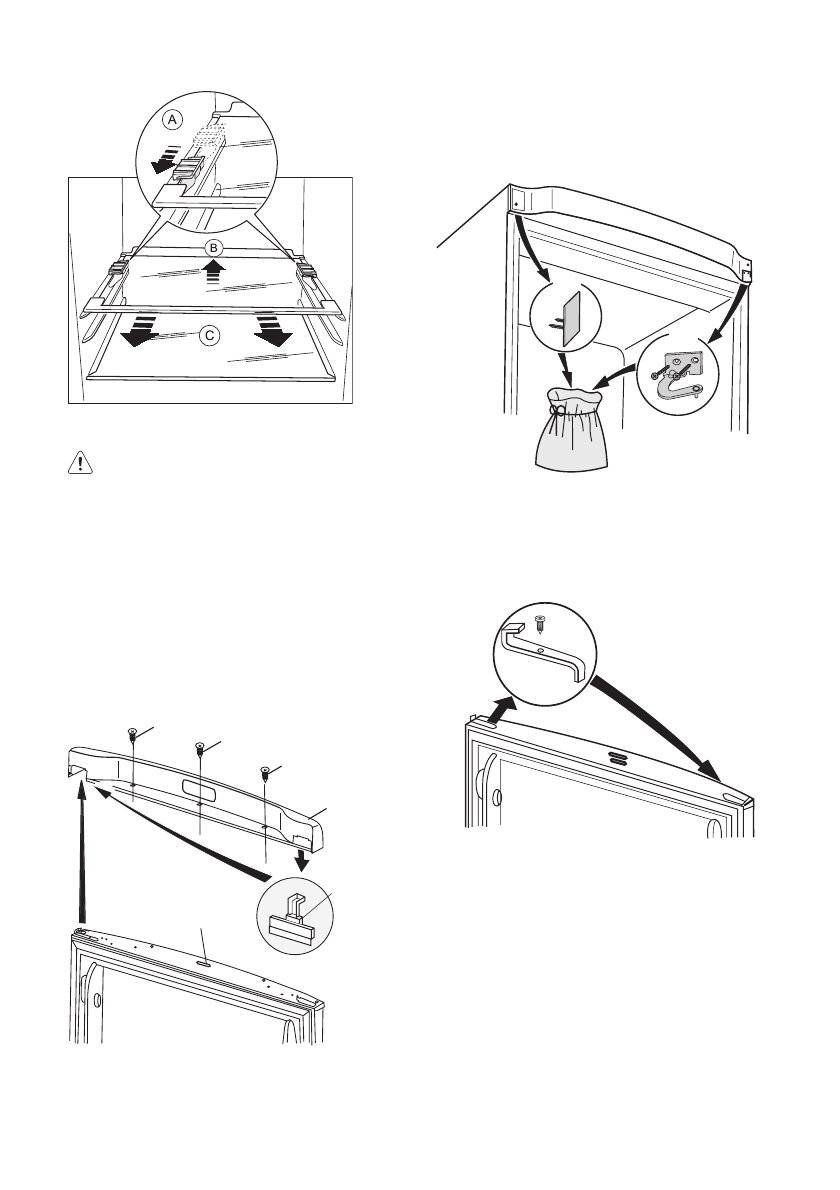 A

B

C