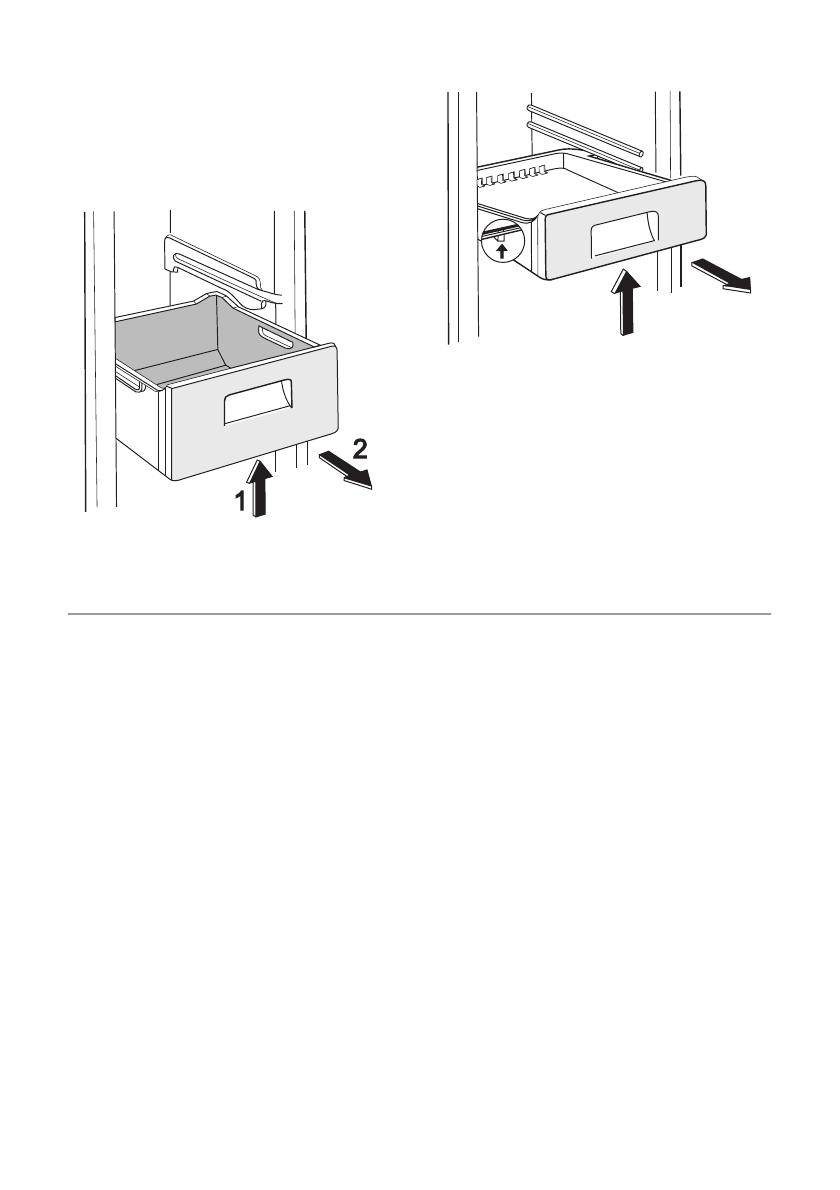 2

1