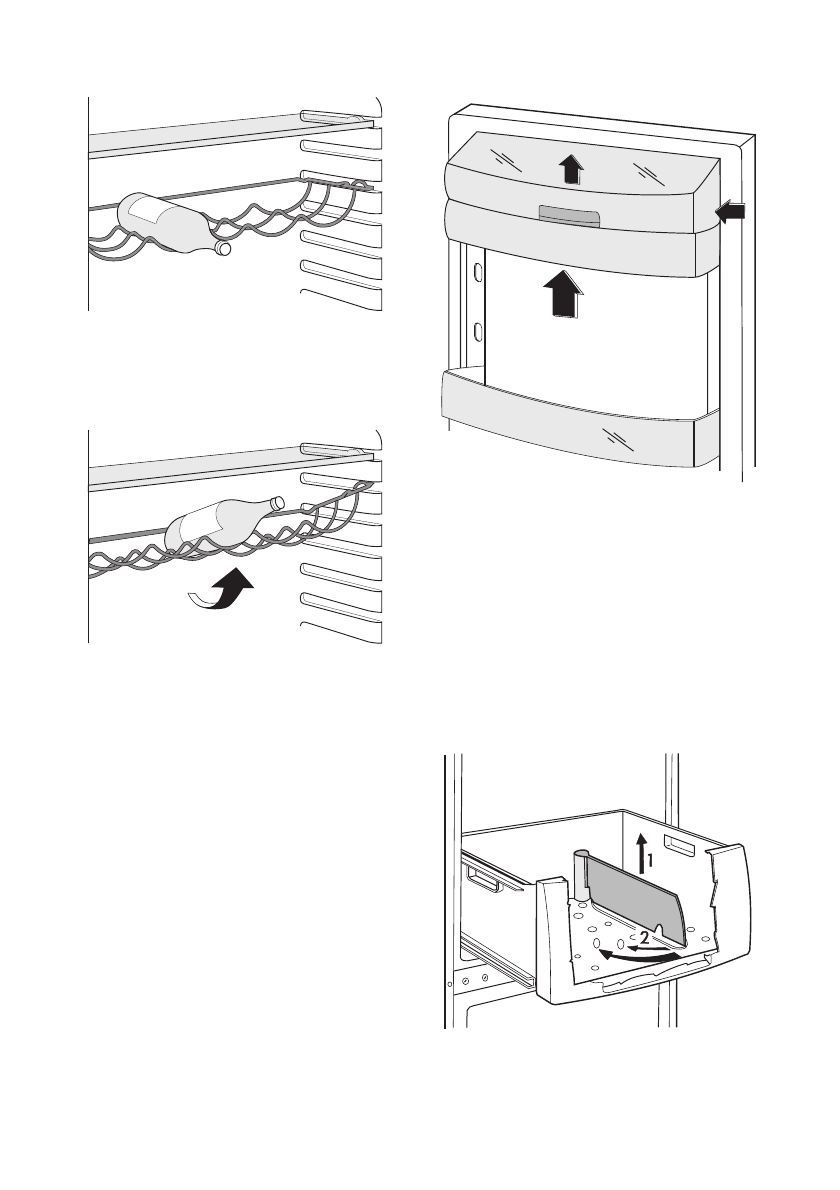 1

2