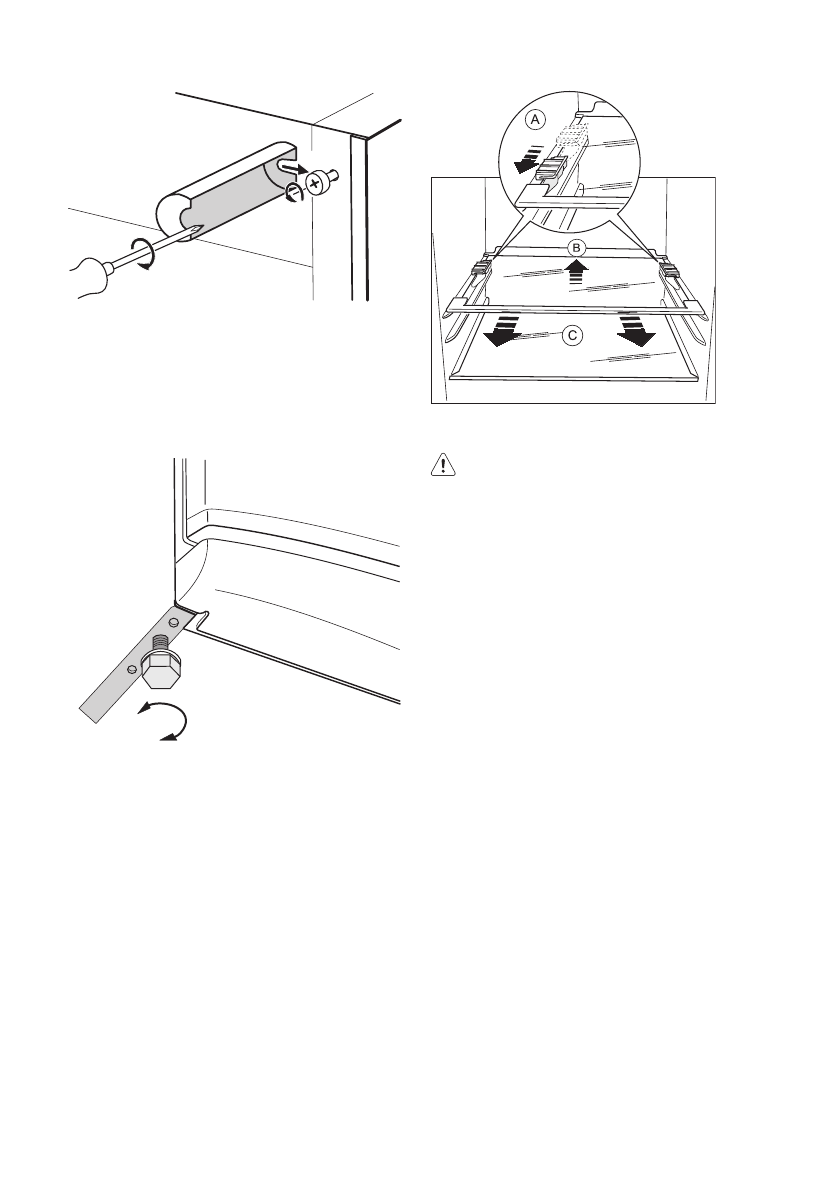 A

B

C