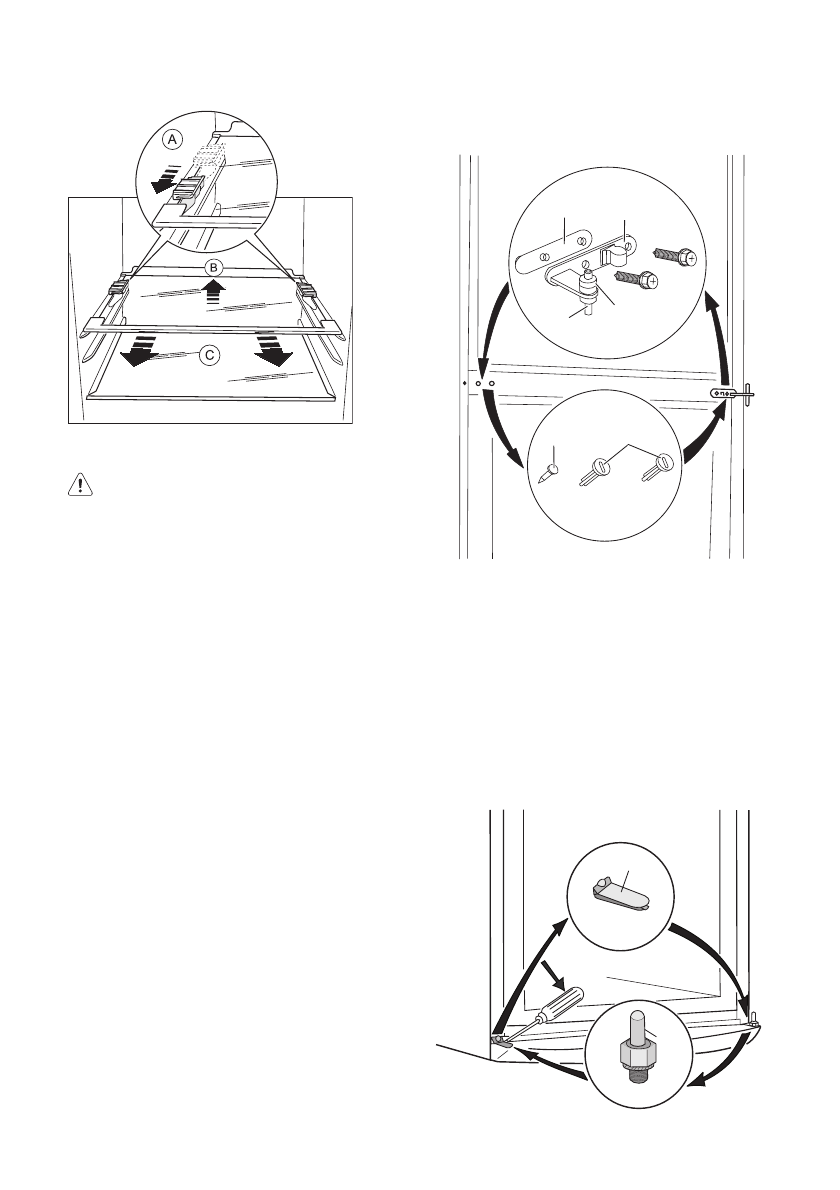 A

B

C