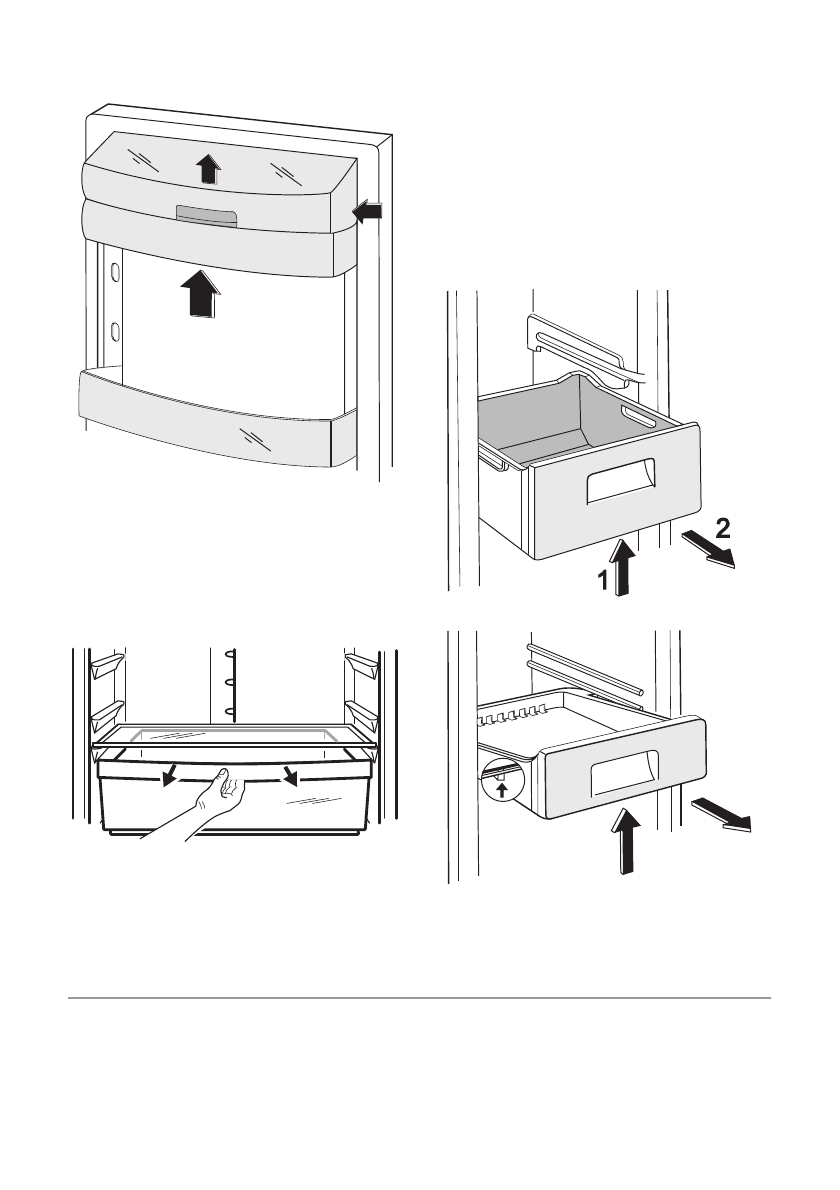 2

1