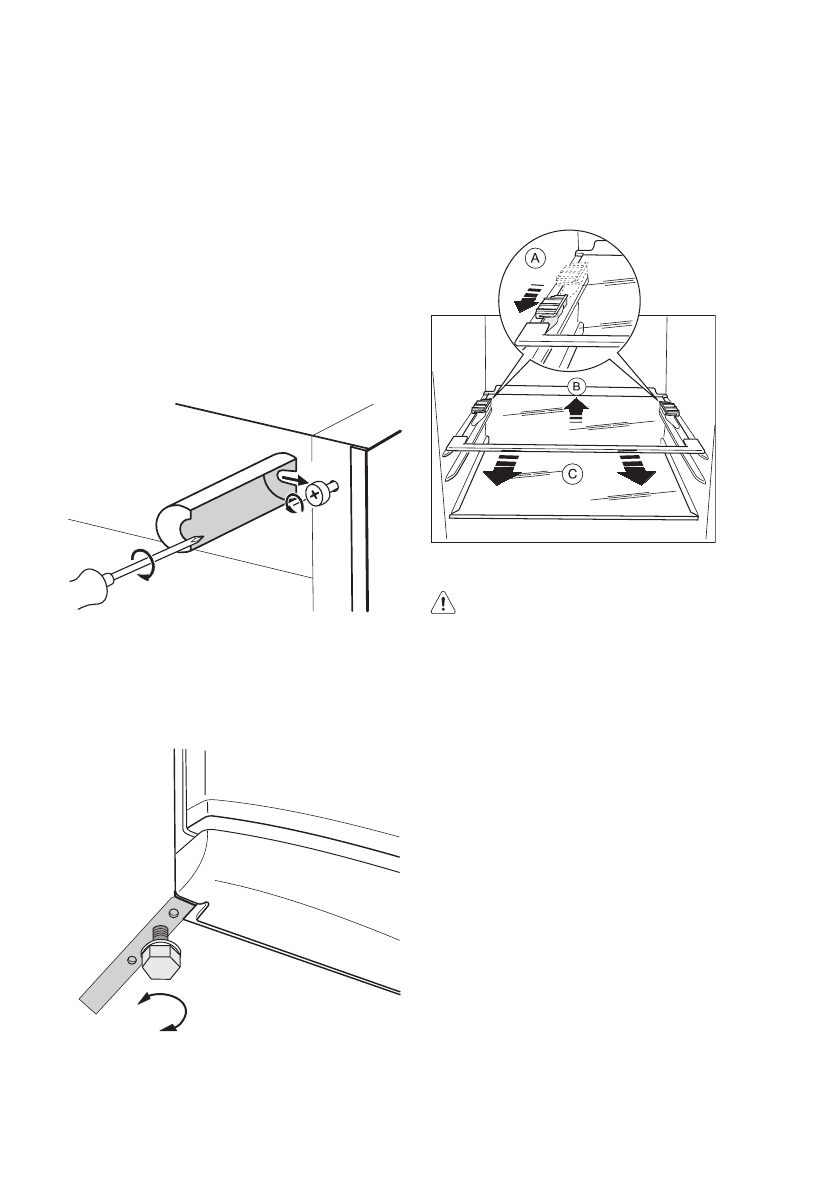 A

B

C