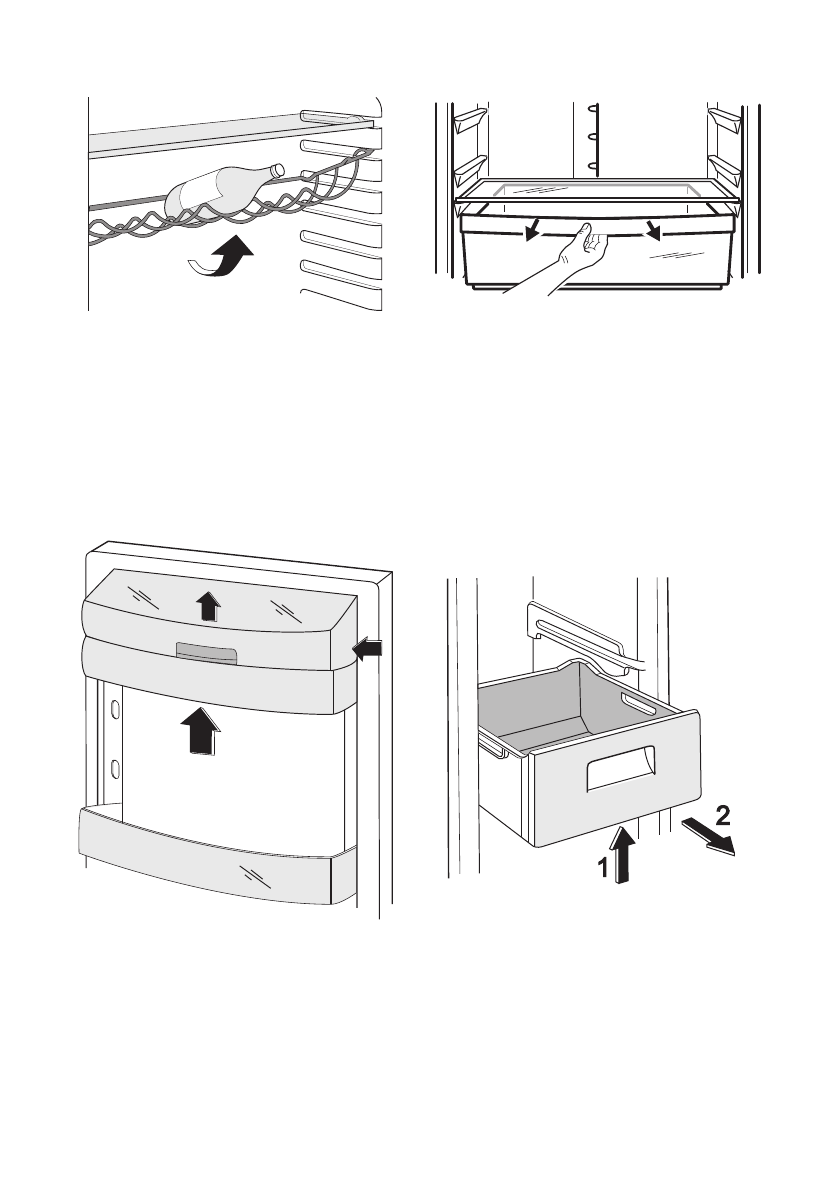 2
1