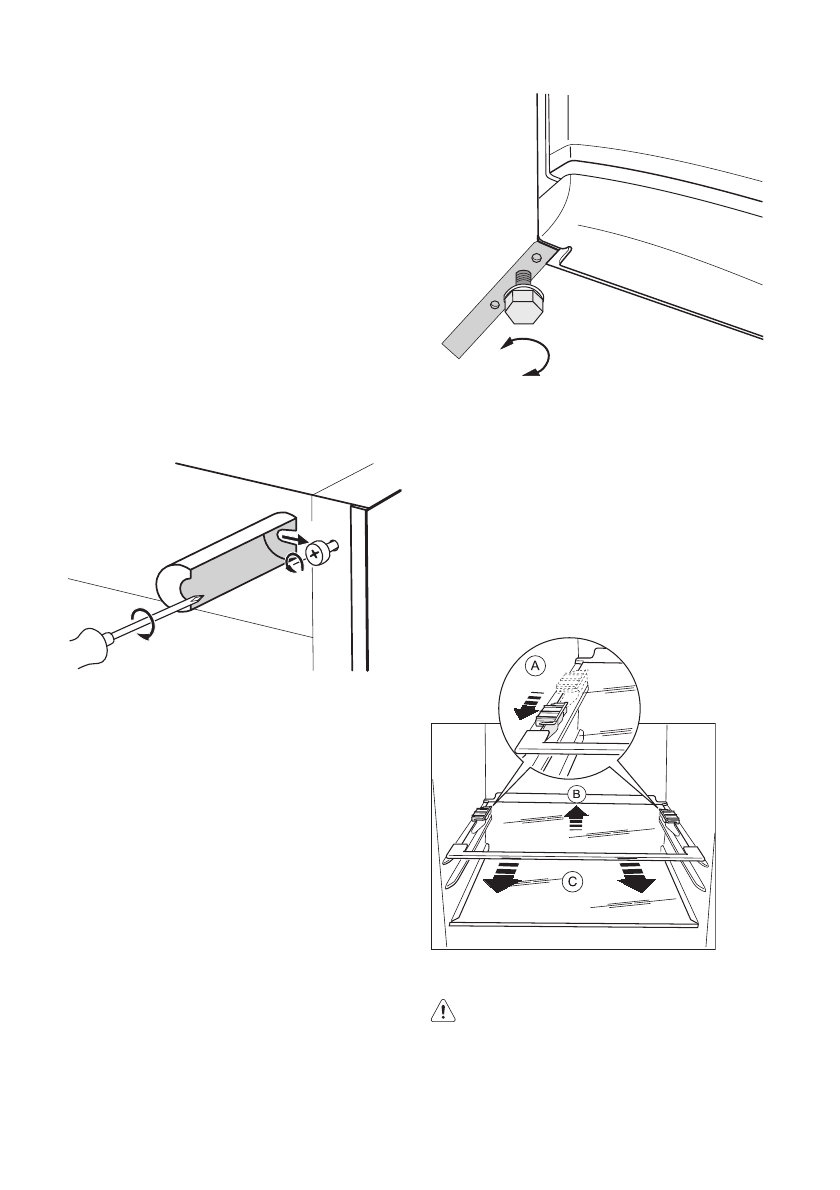 A

B

C