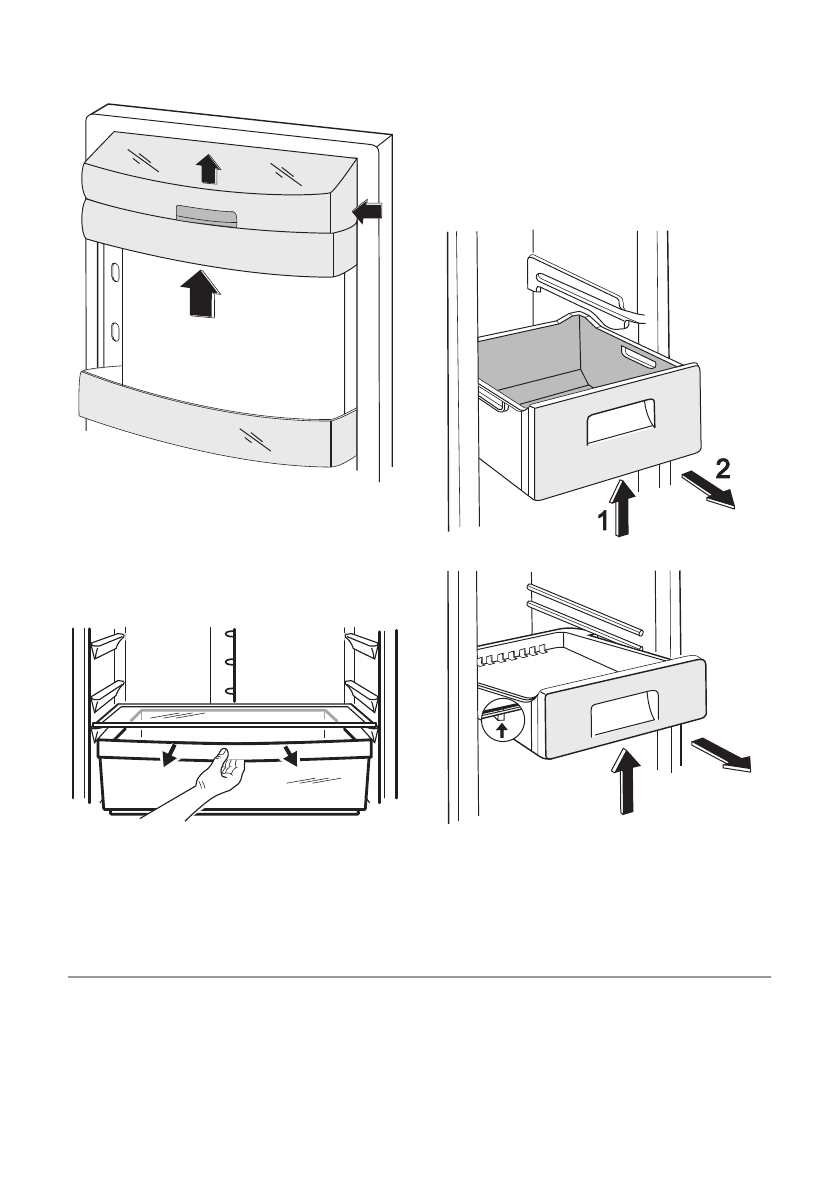 2

1