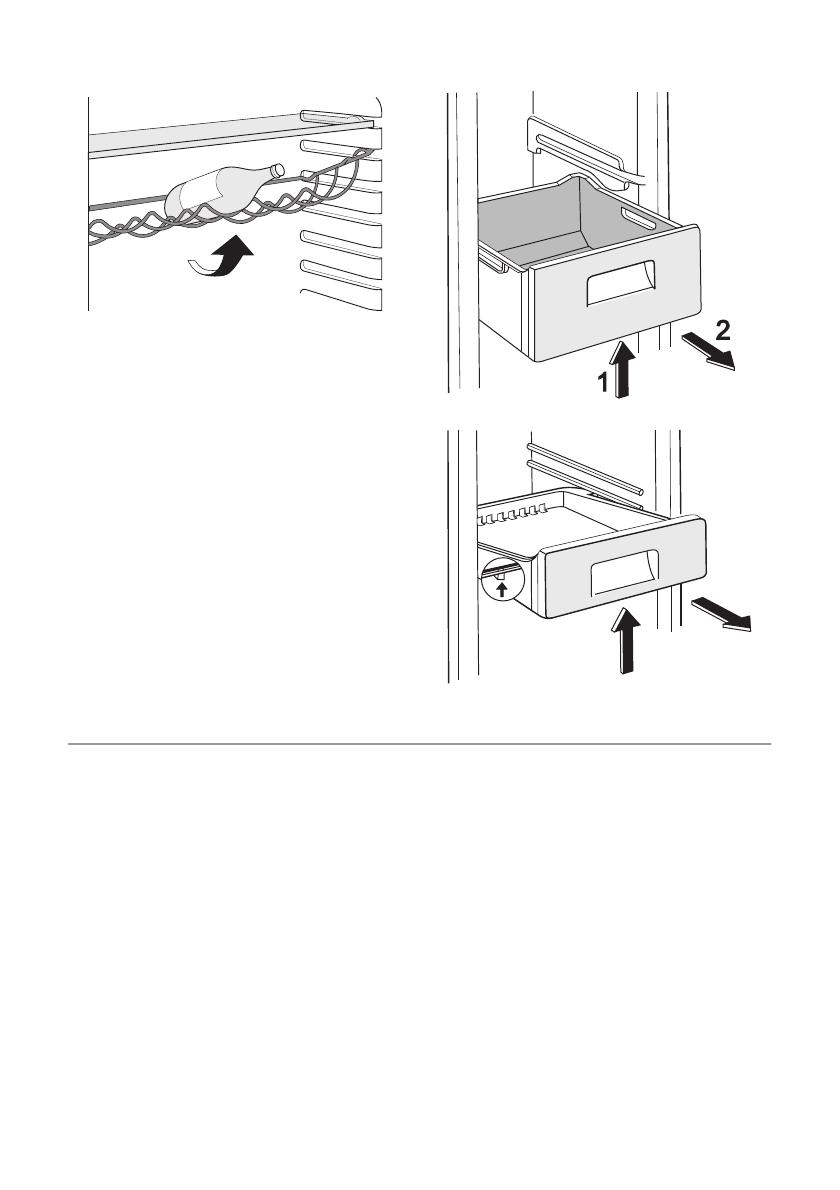 2
1