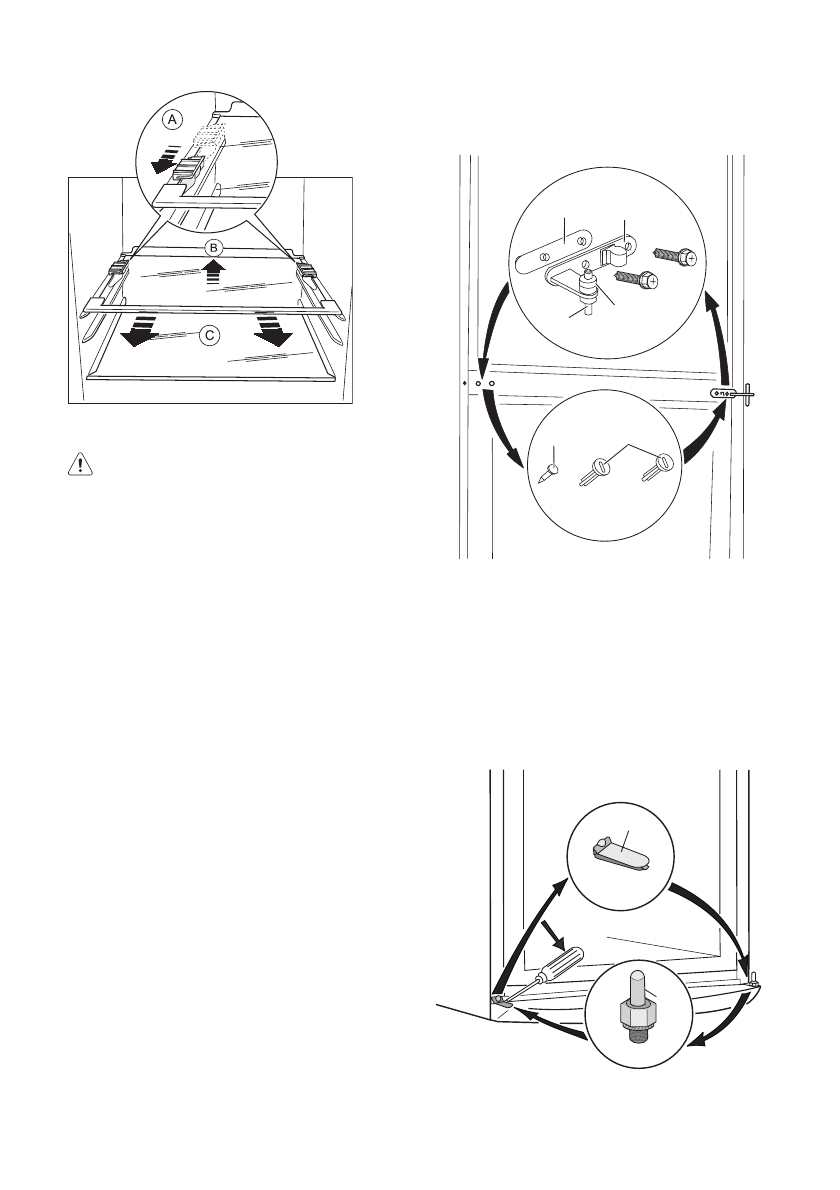 A

B

C