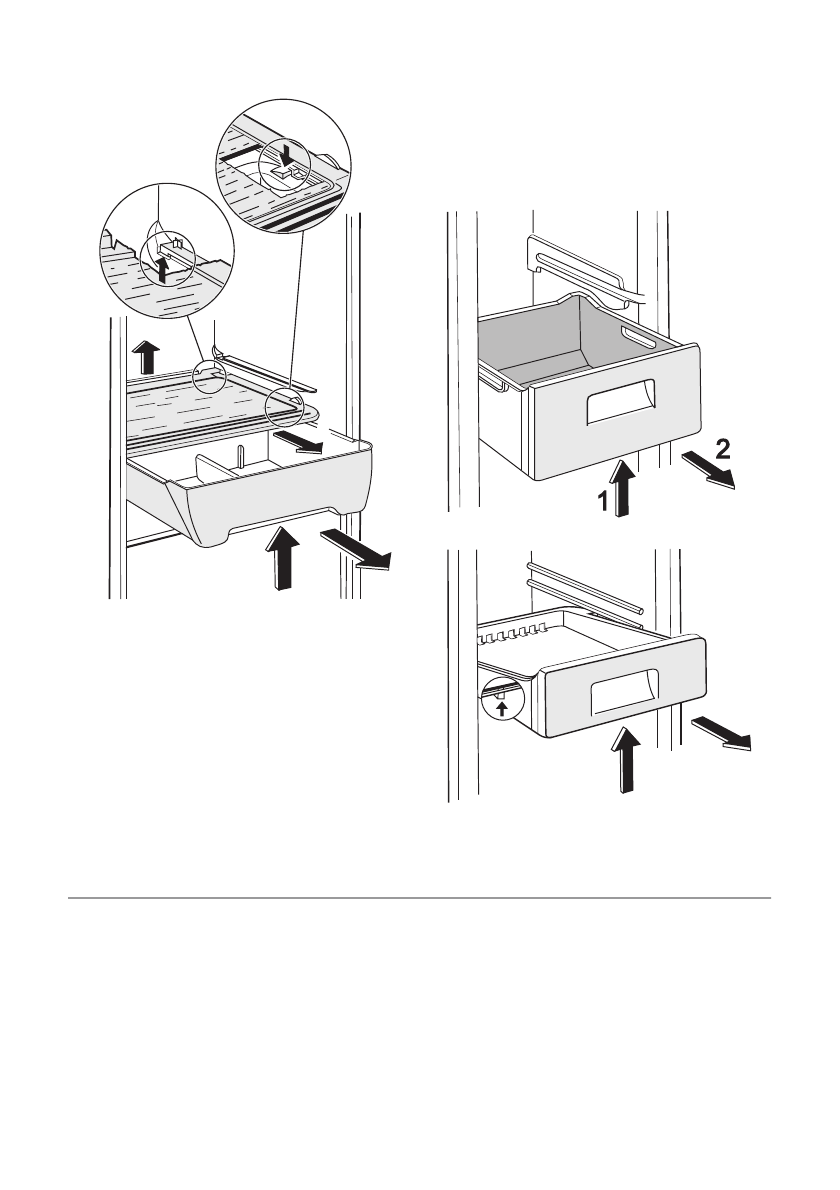 2

1