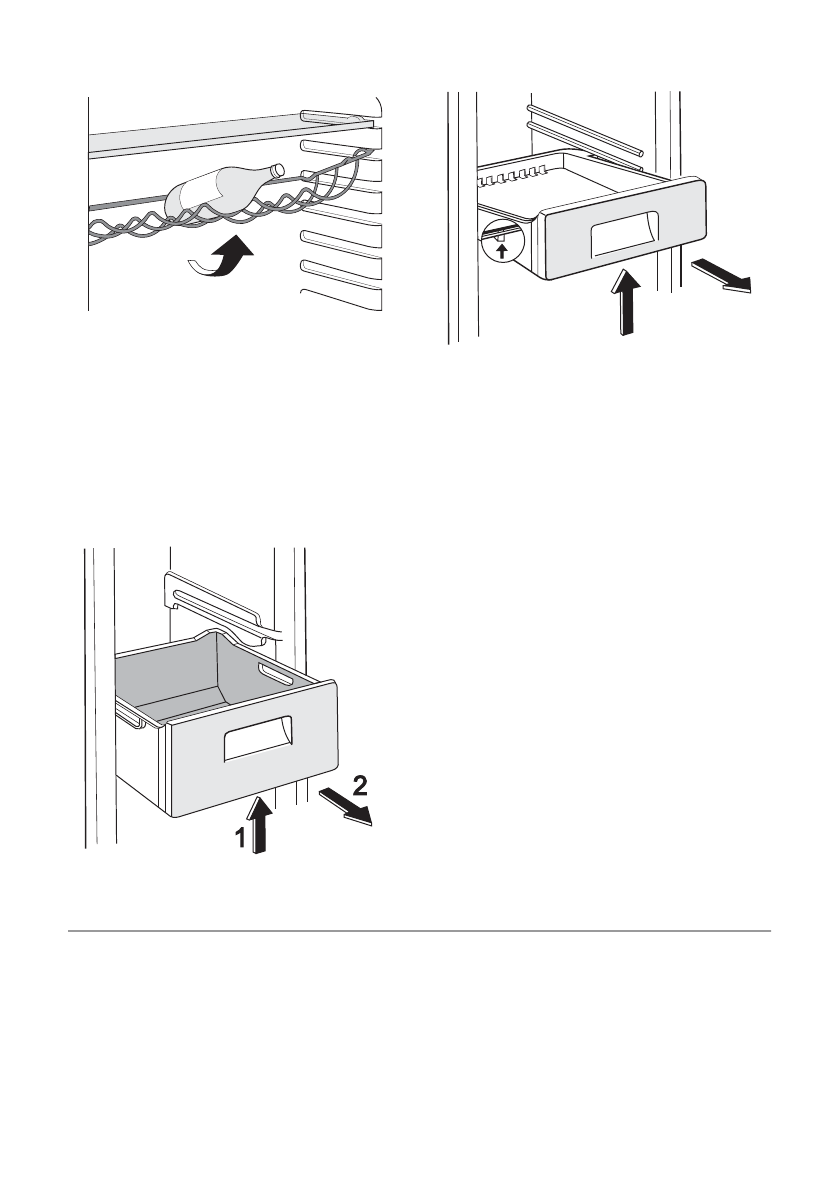 2

1