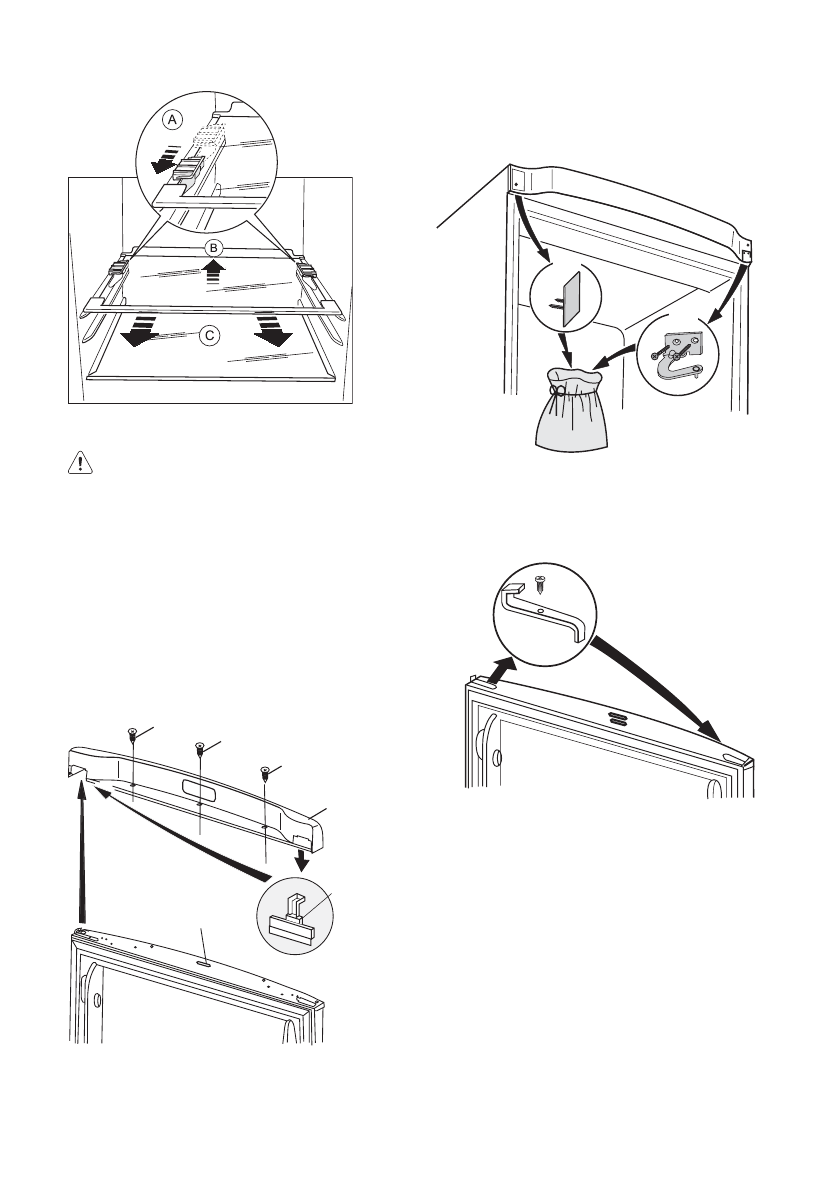 A

B

C