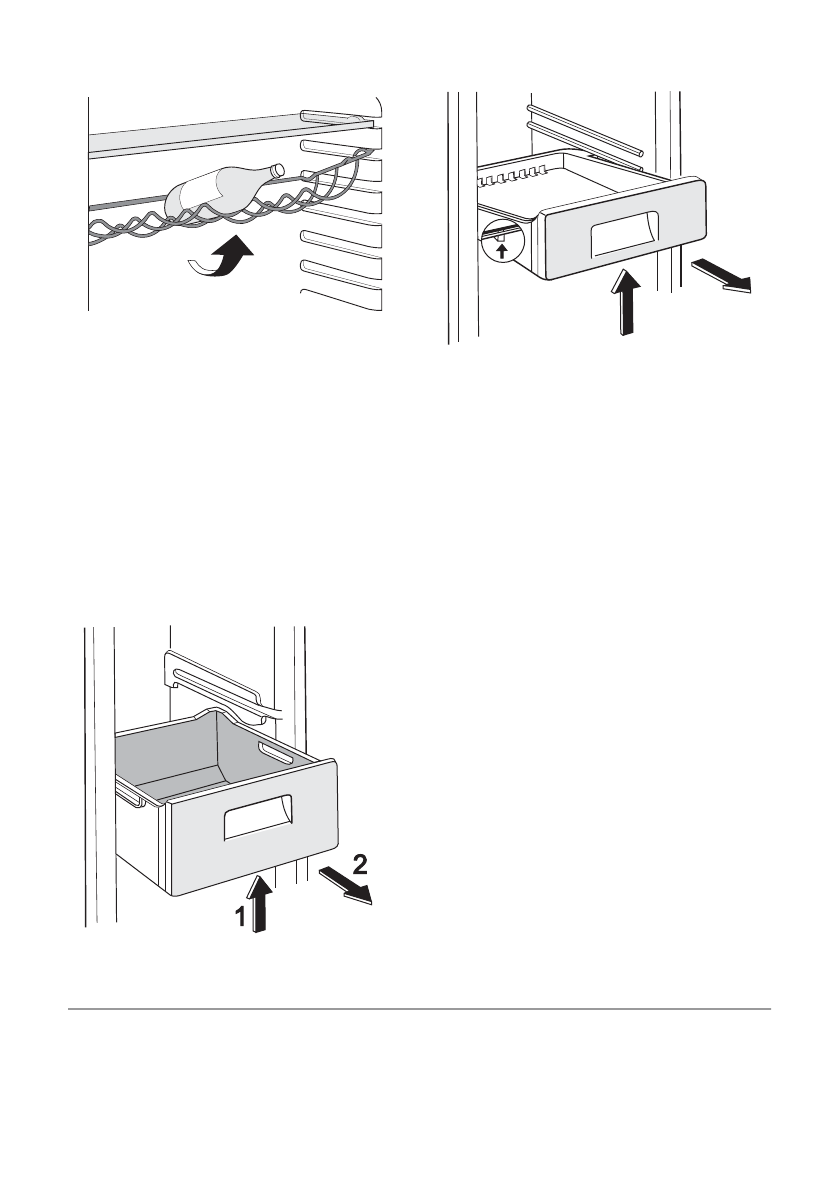 2
1