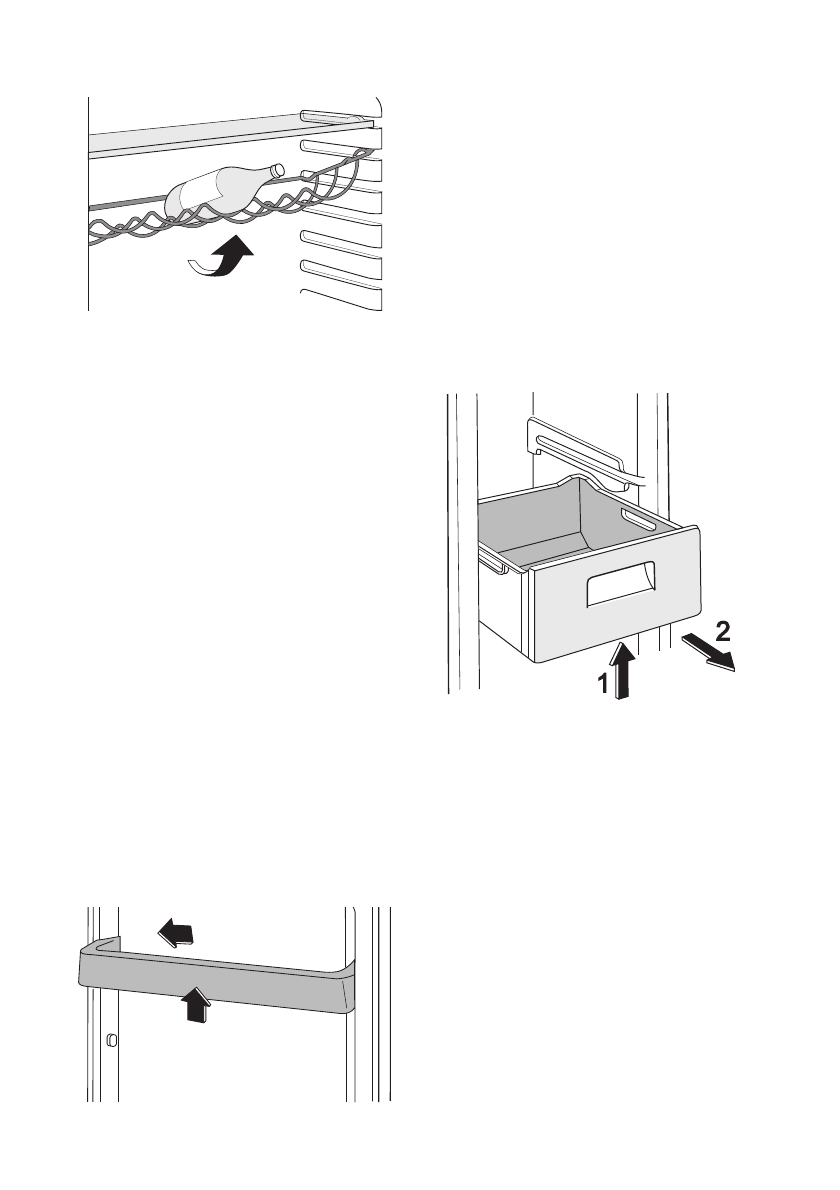 2
1