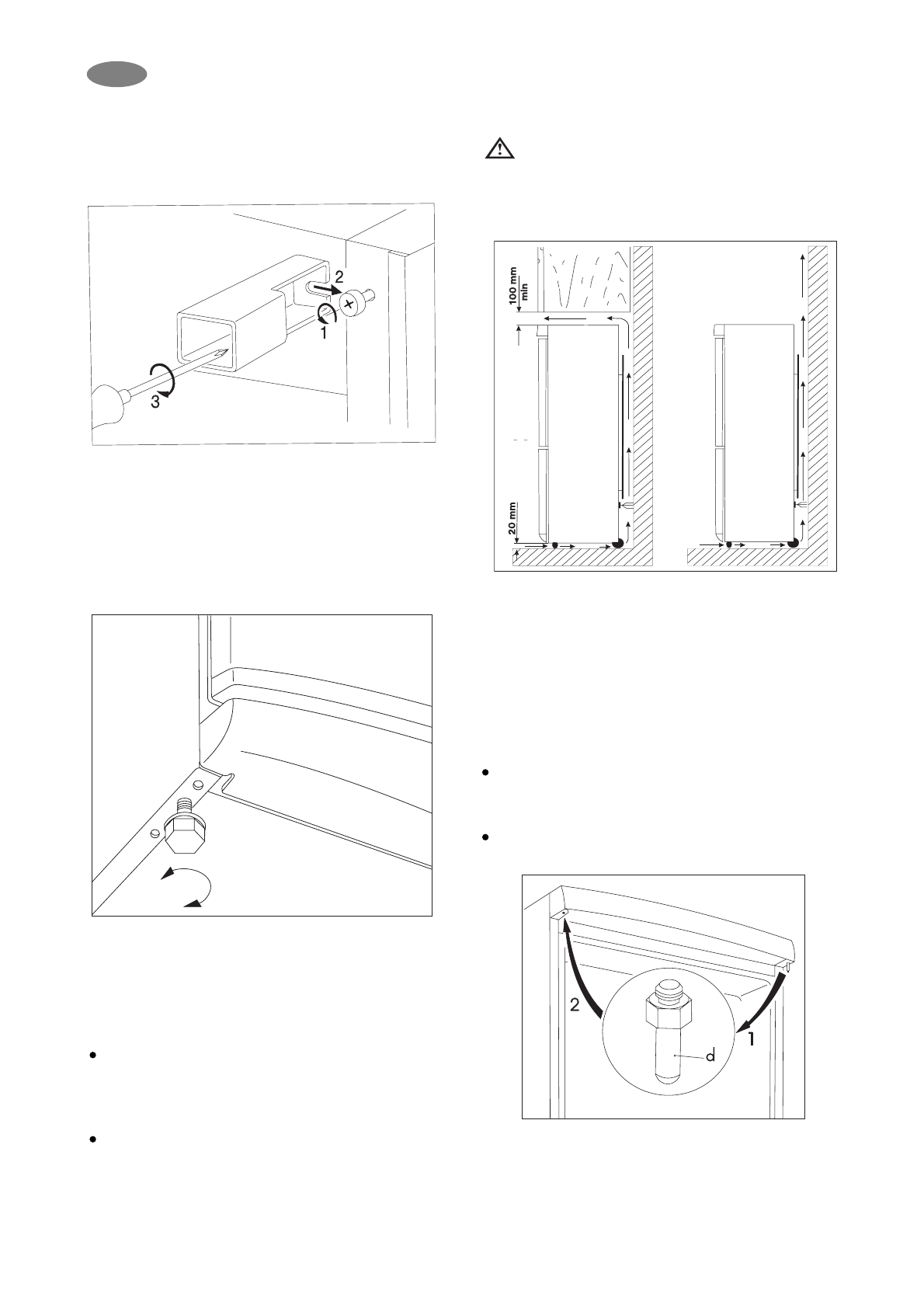 2

1

3

100 mm min

20 mm

2

1

d