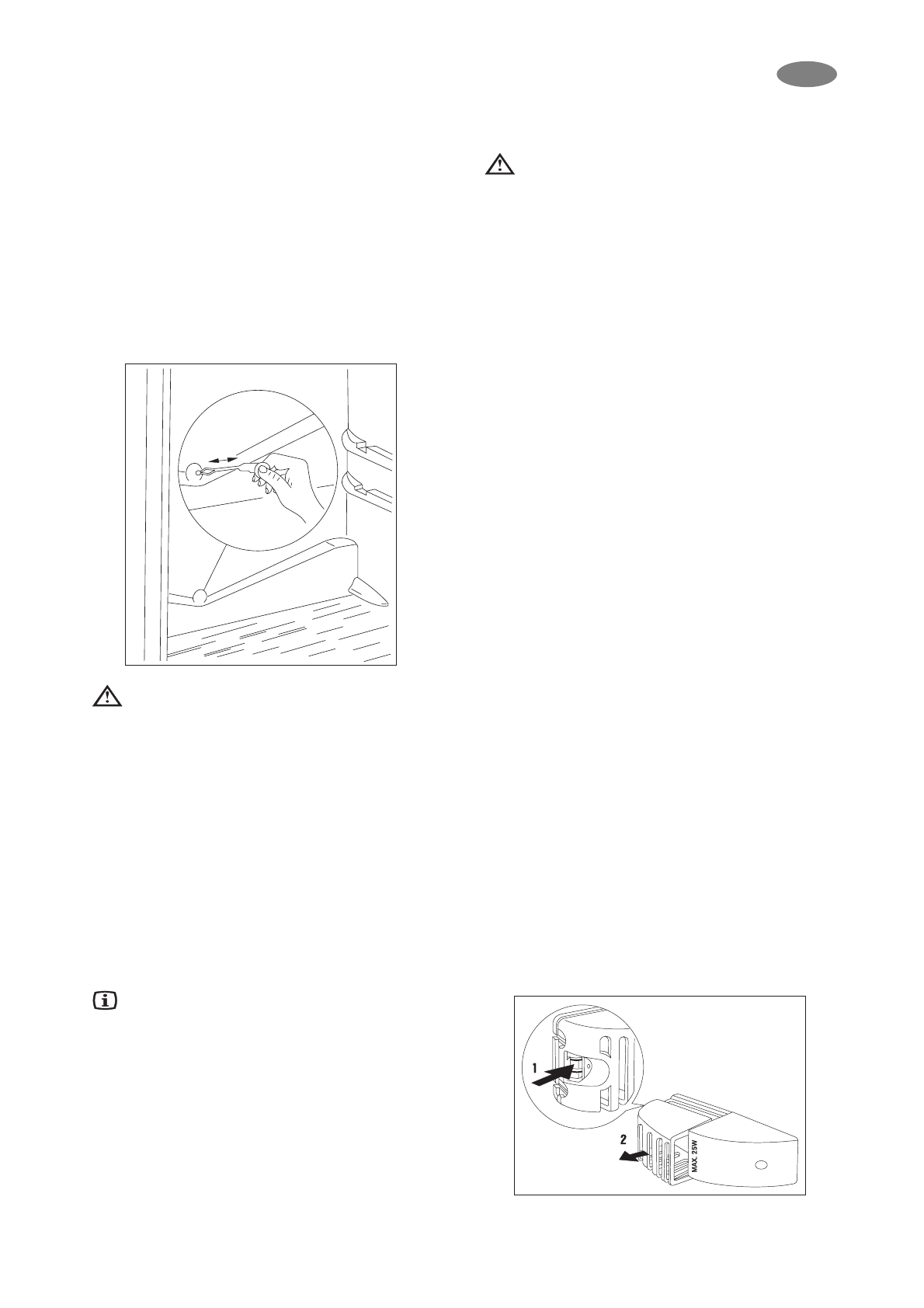 1

2

MAX. 25W