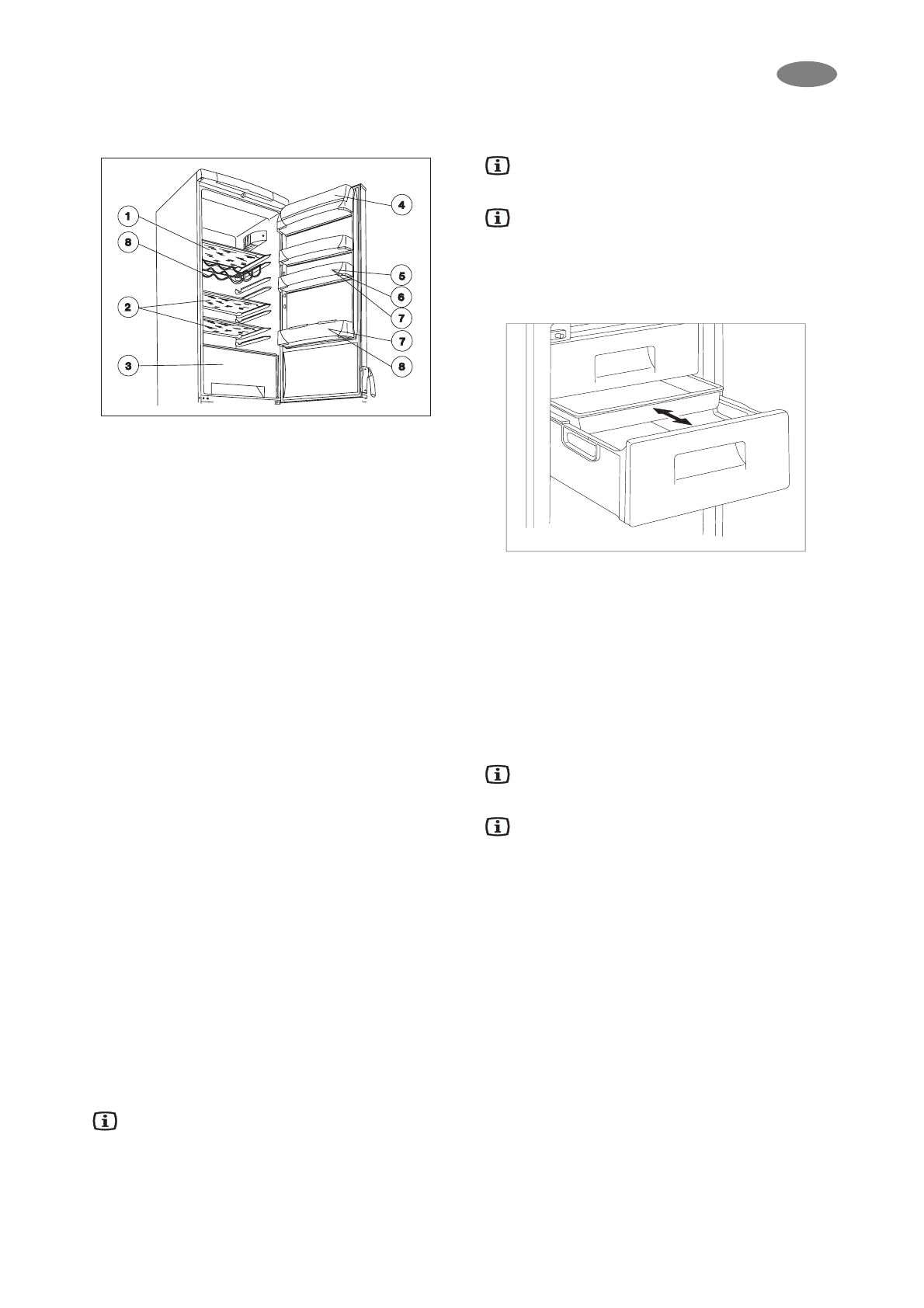 1
8
2
3
4
5
6
7
7
8