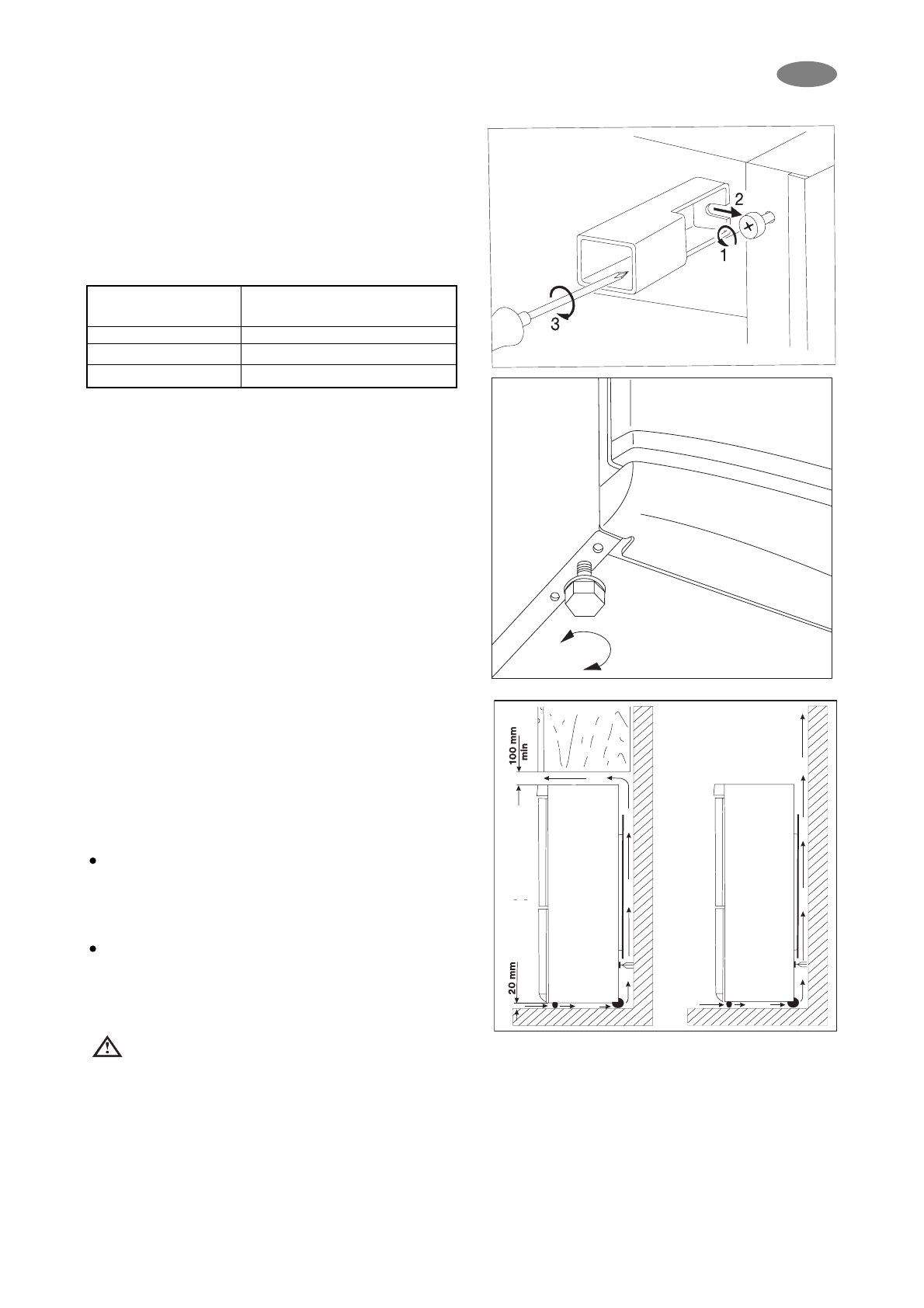 2

1

3

100 mm min

20 mm