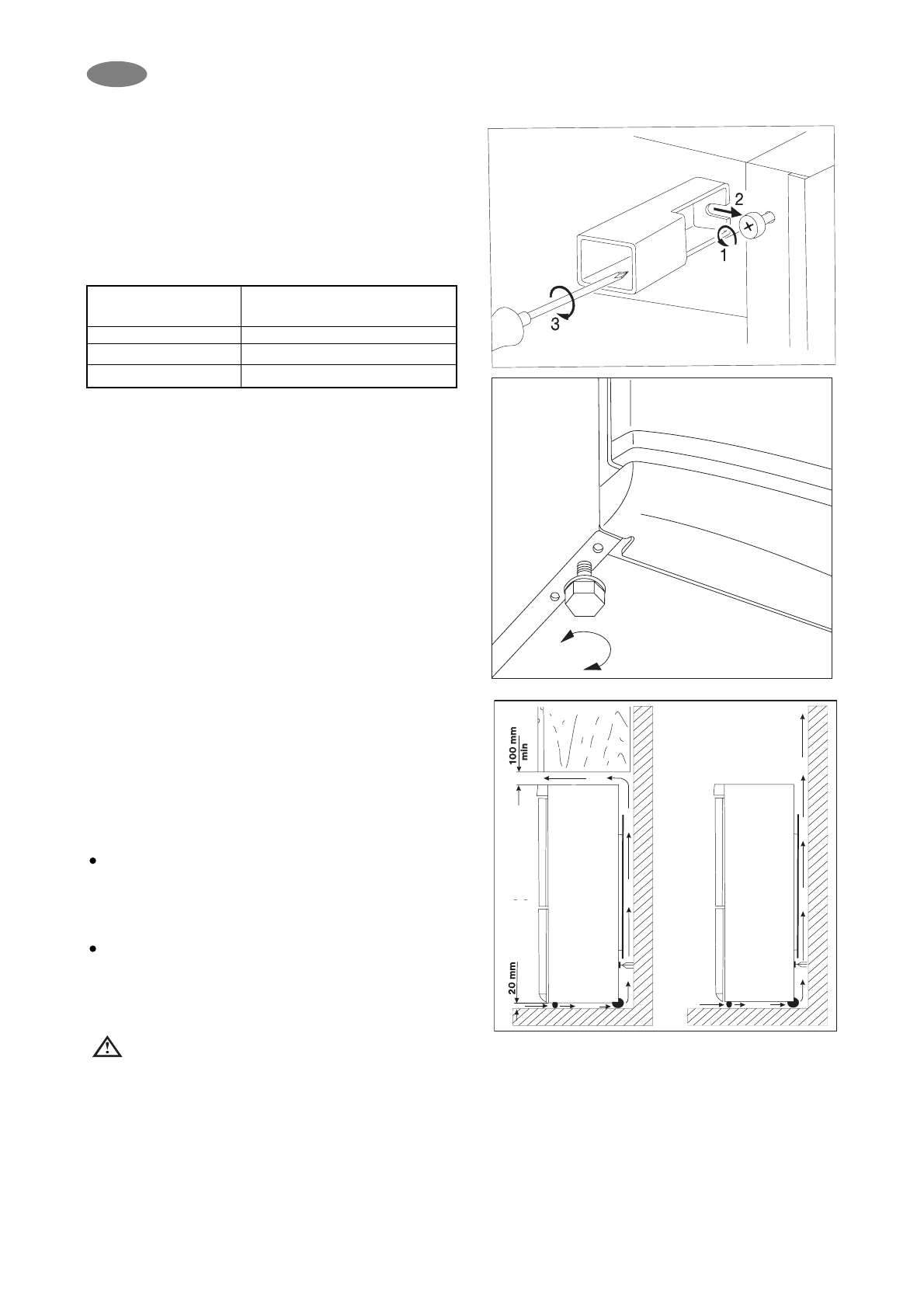 2

1

3

100 mm
min

20 mm