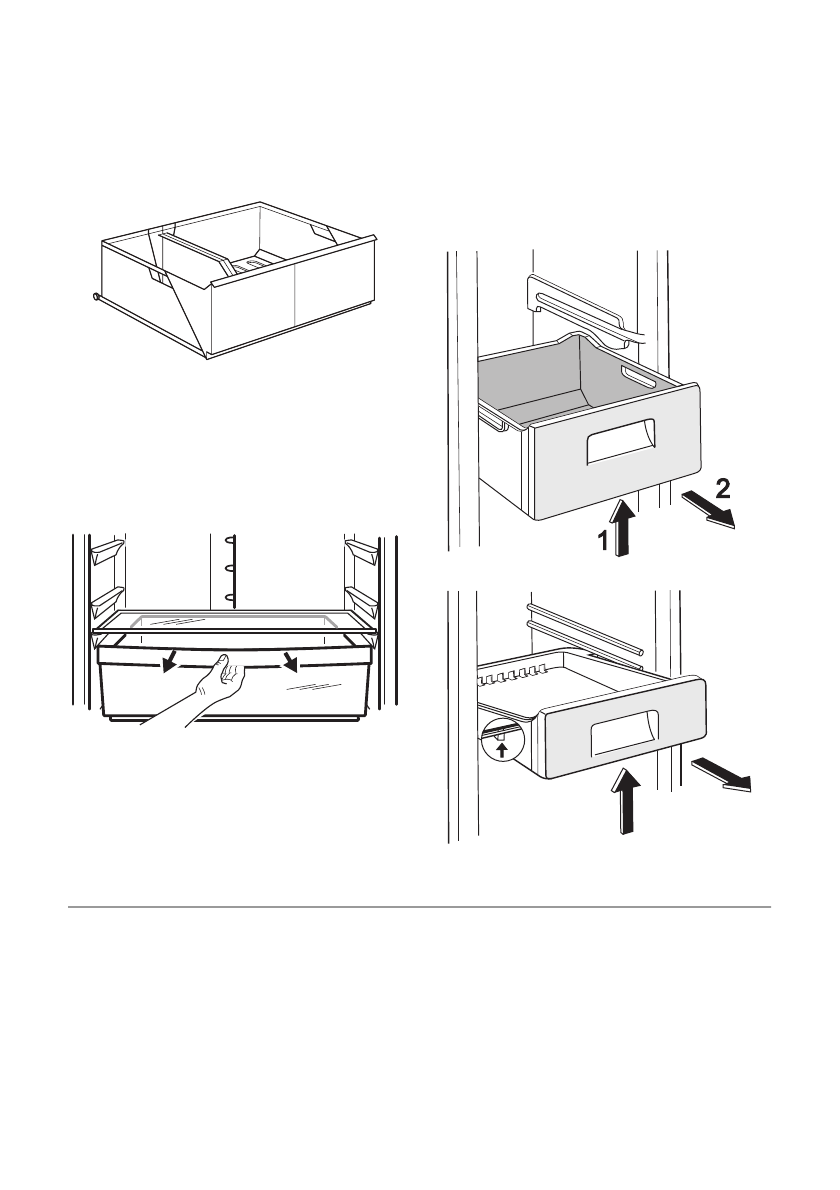 2

1