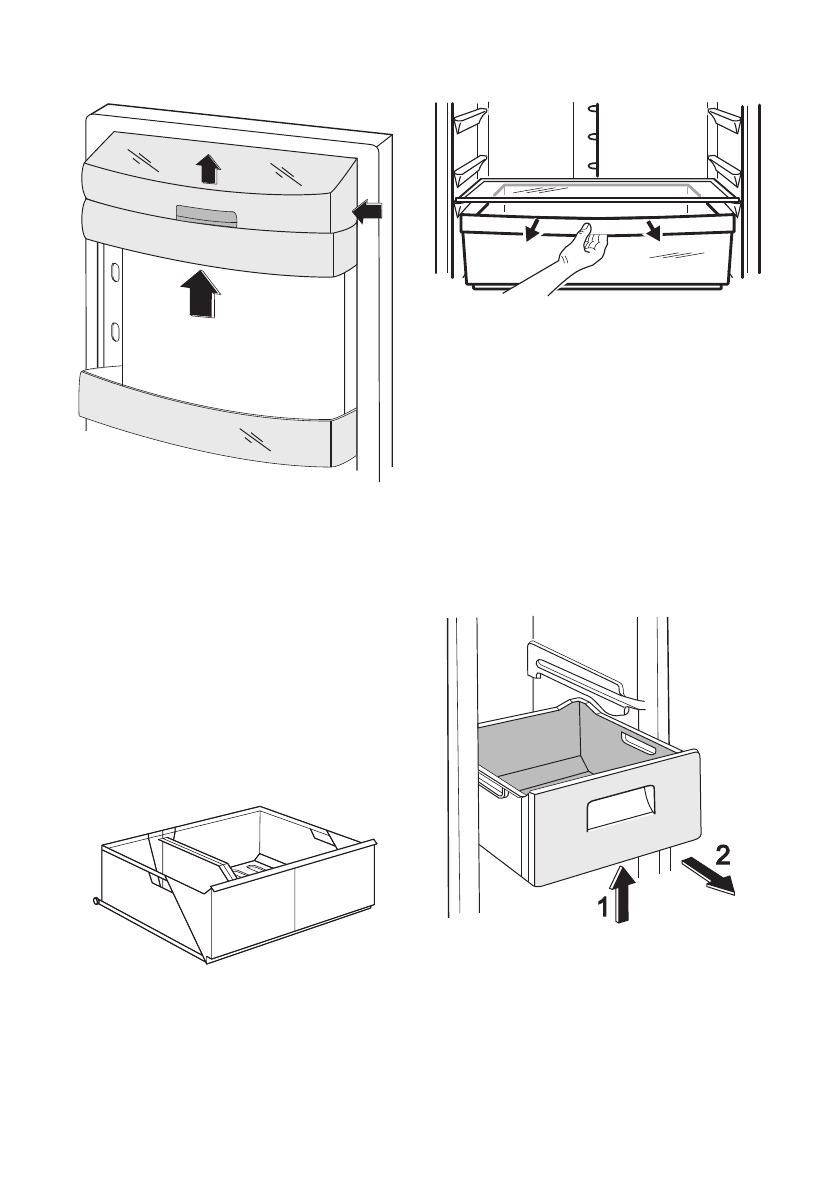 2
1