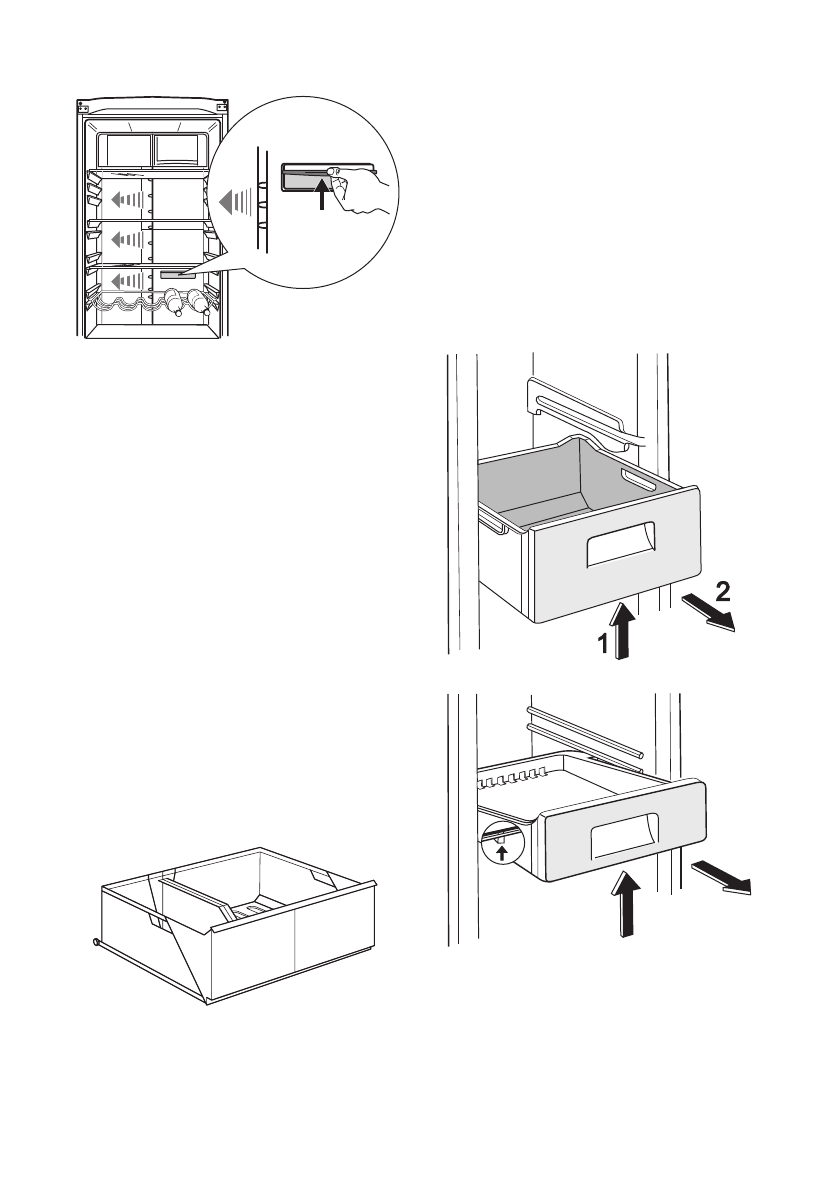 2

1