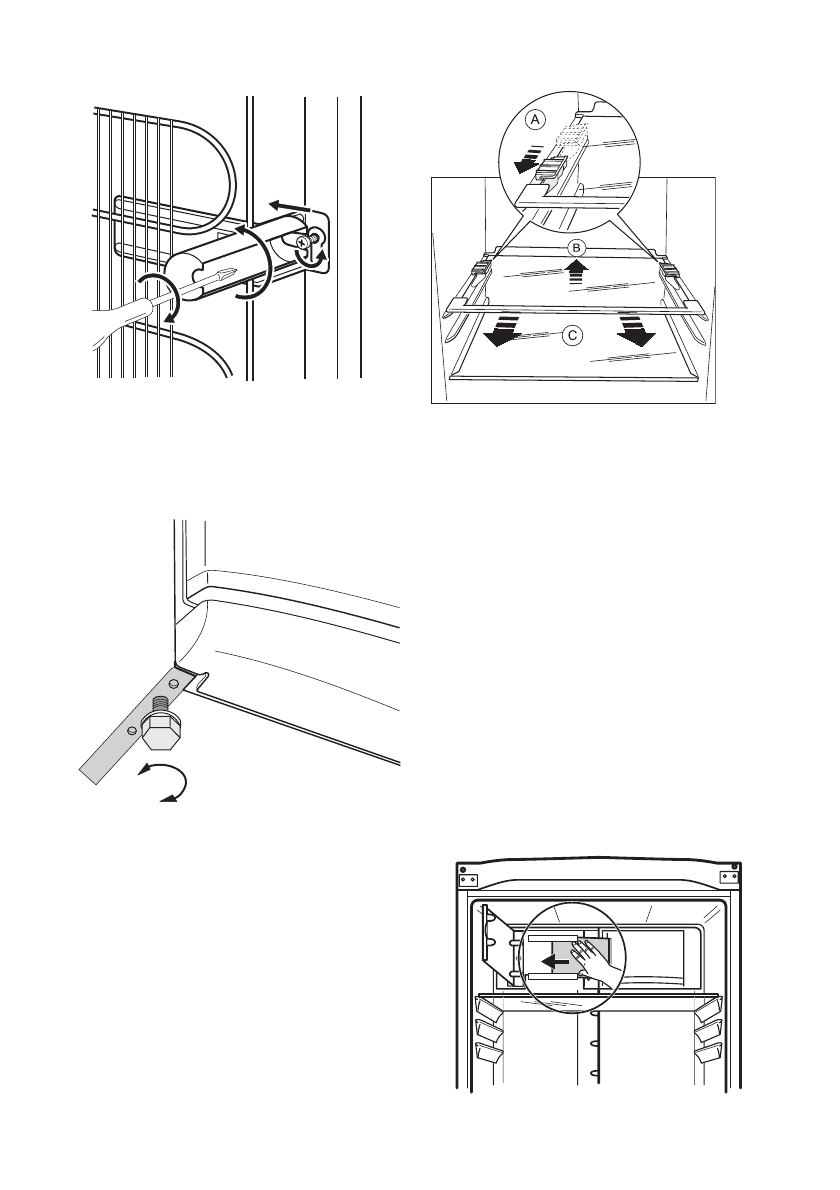 A

B

C