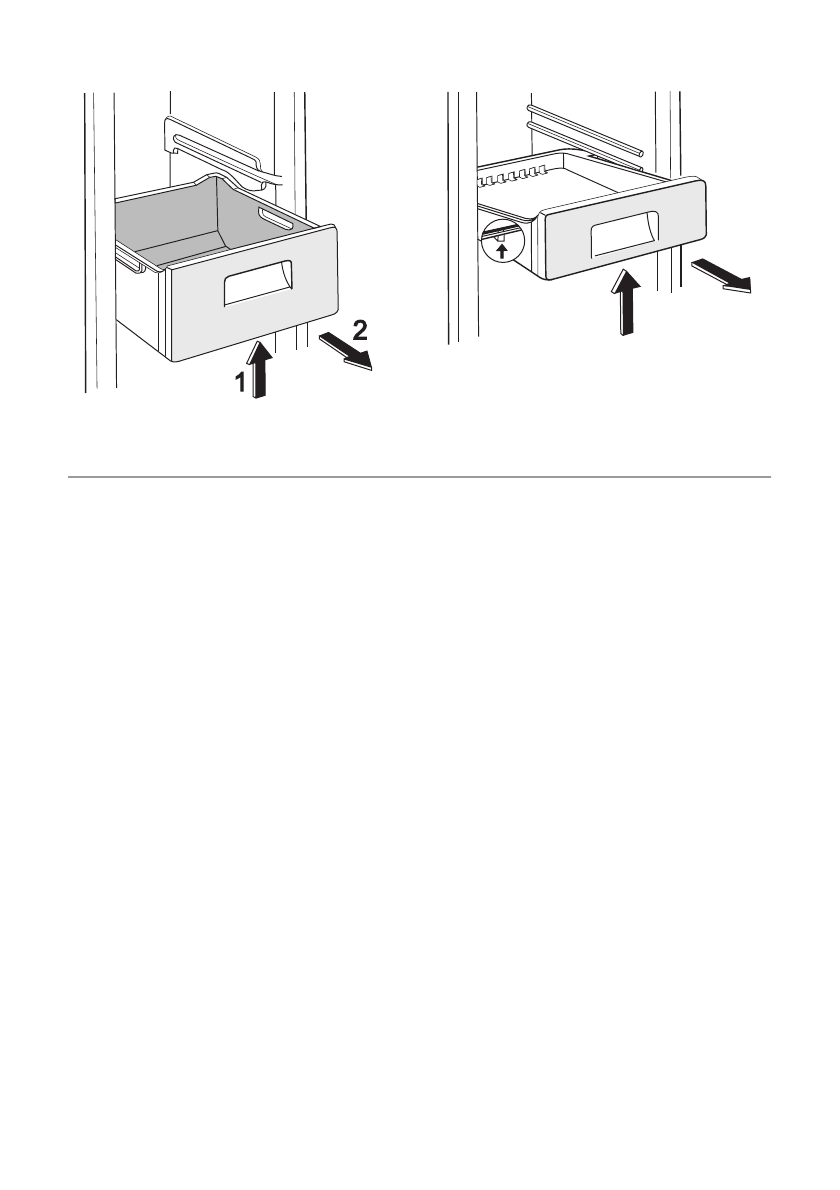 2
1