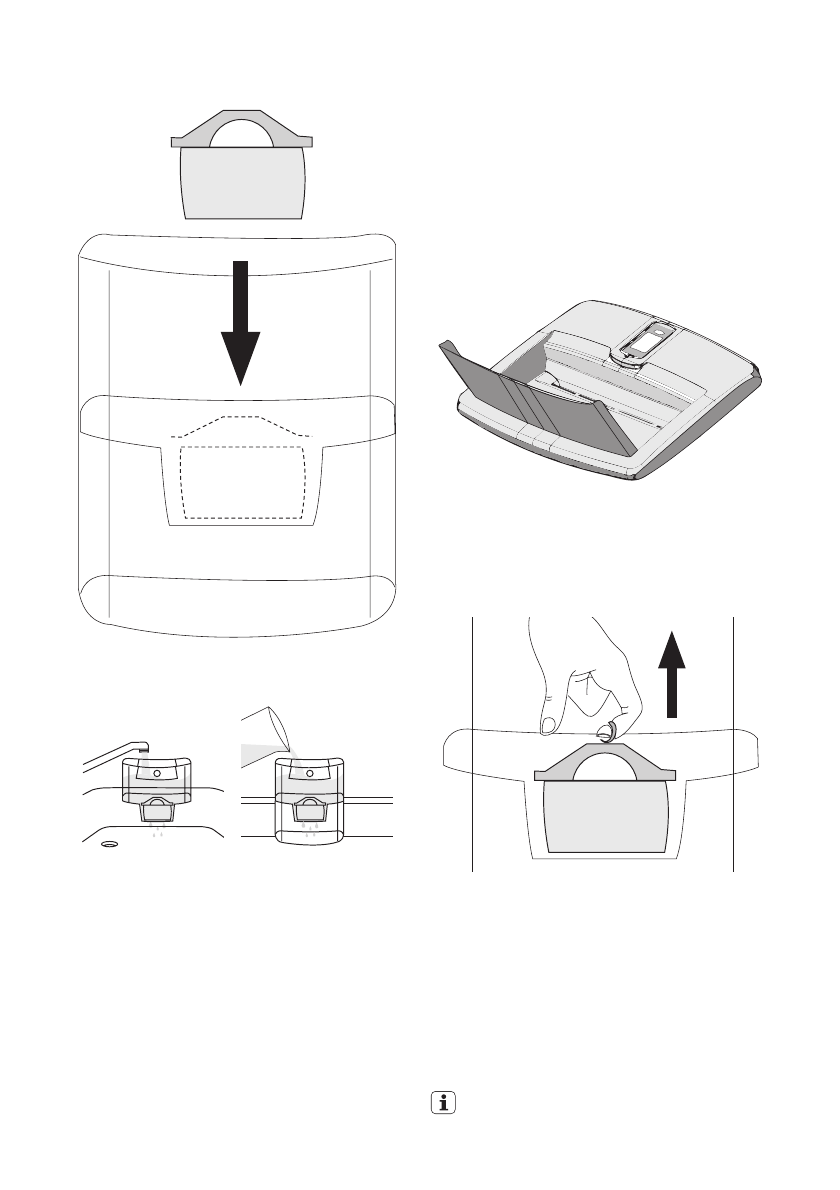 i