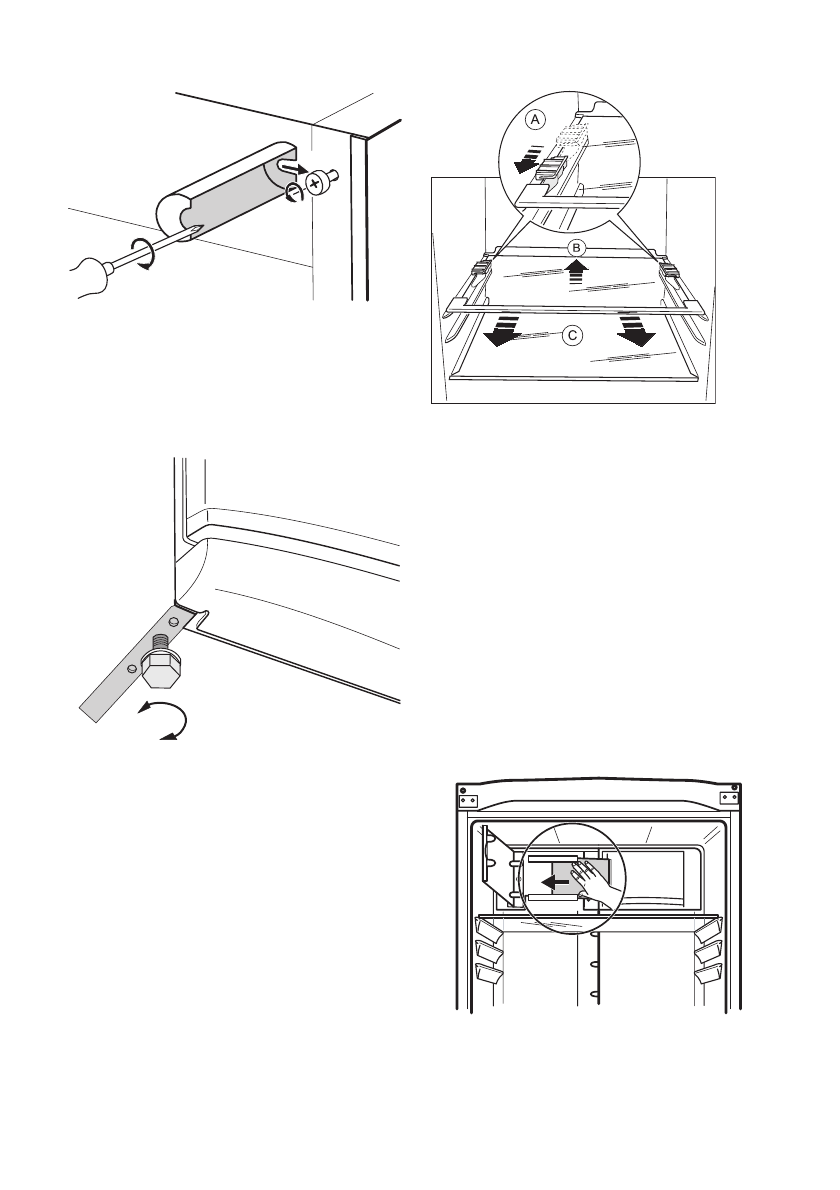 A
B
C