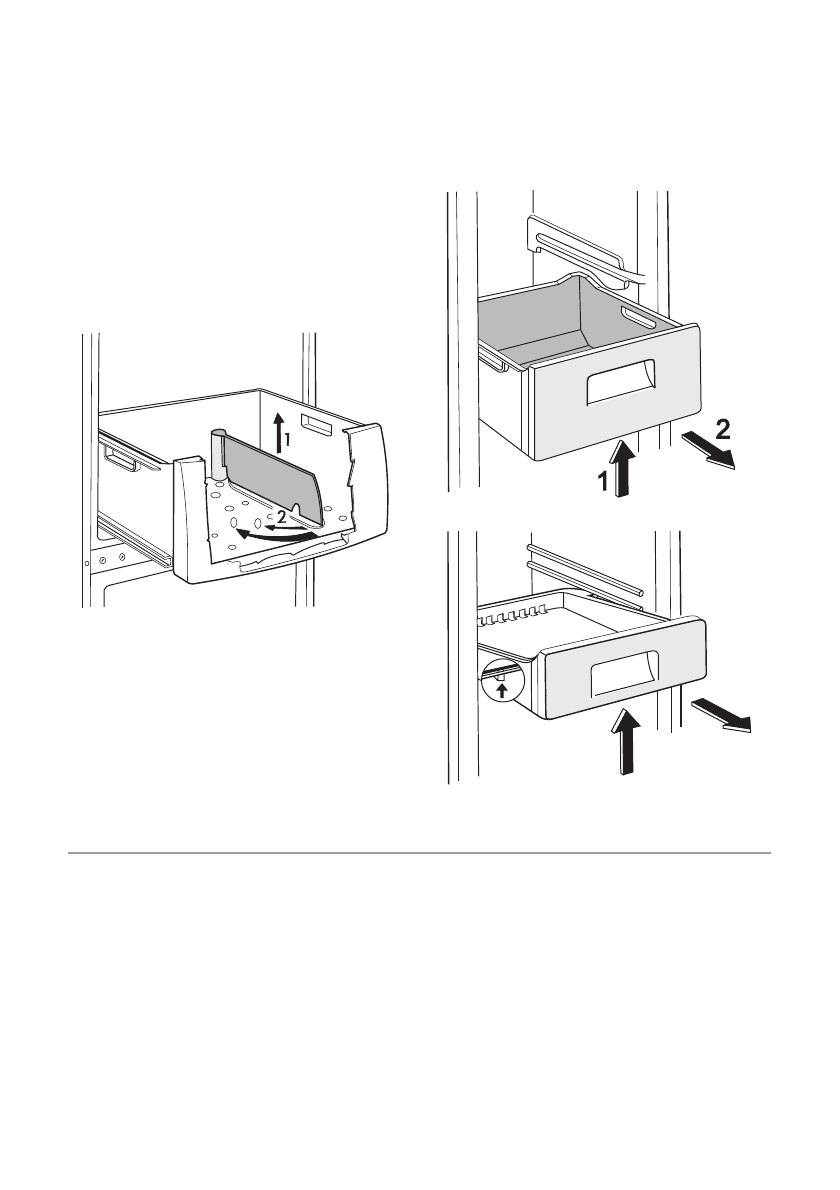 1

2

2

1