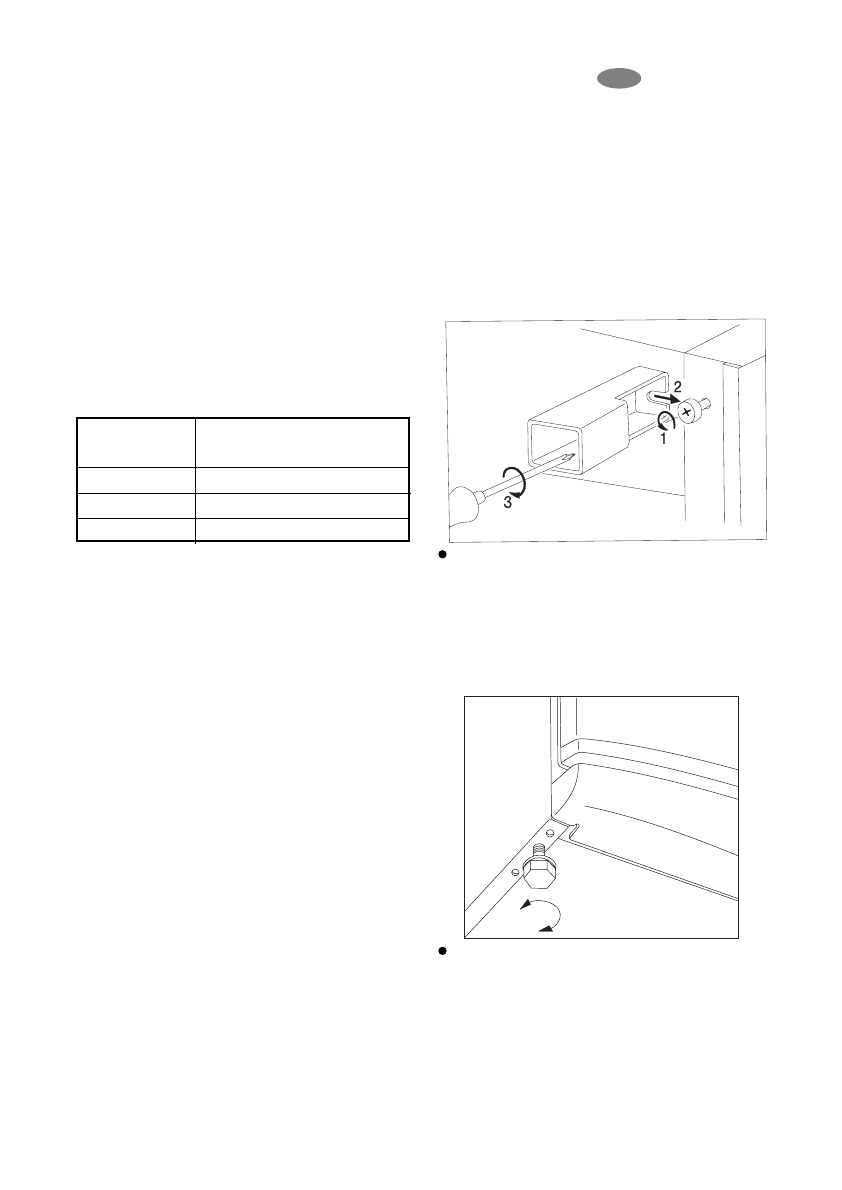 2

1

3