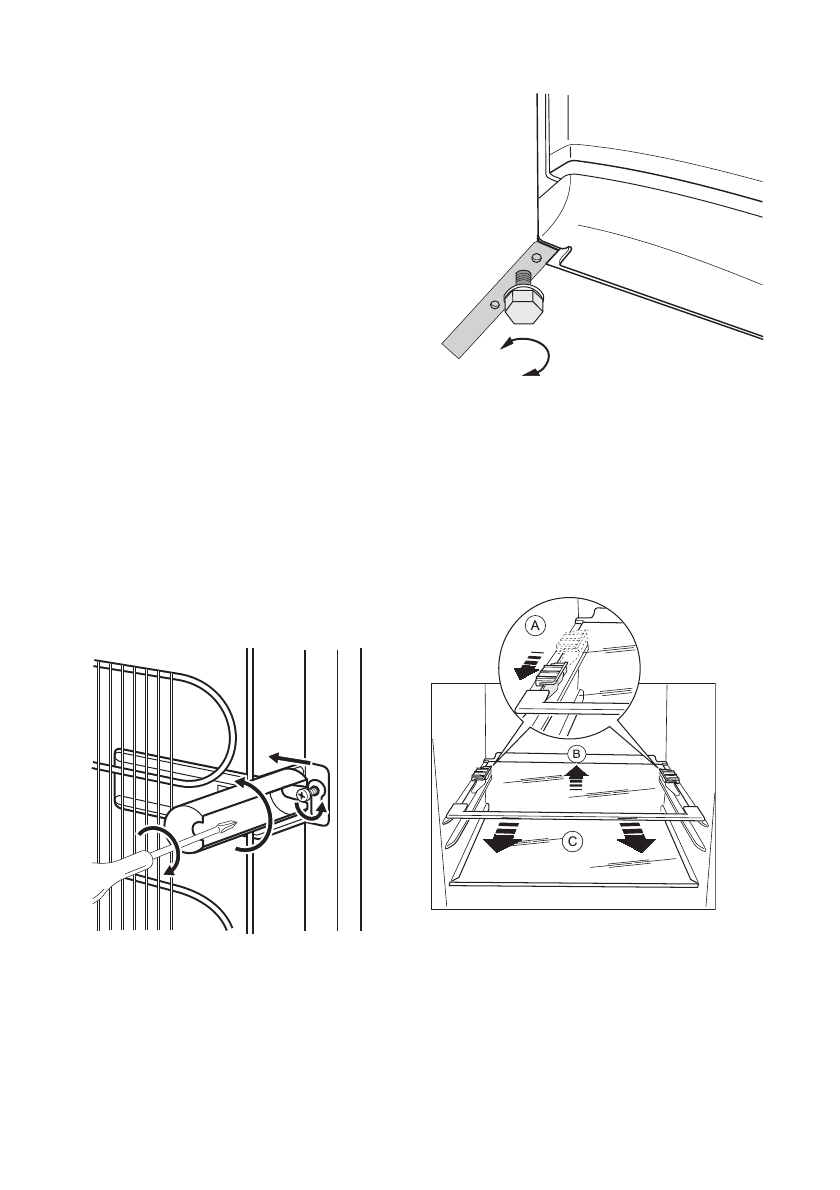 A

B

C