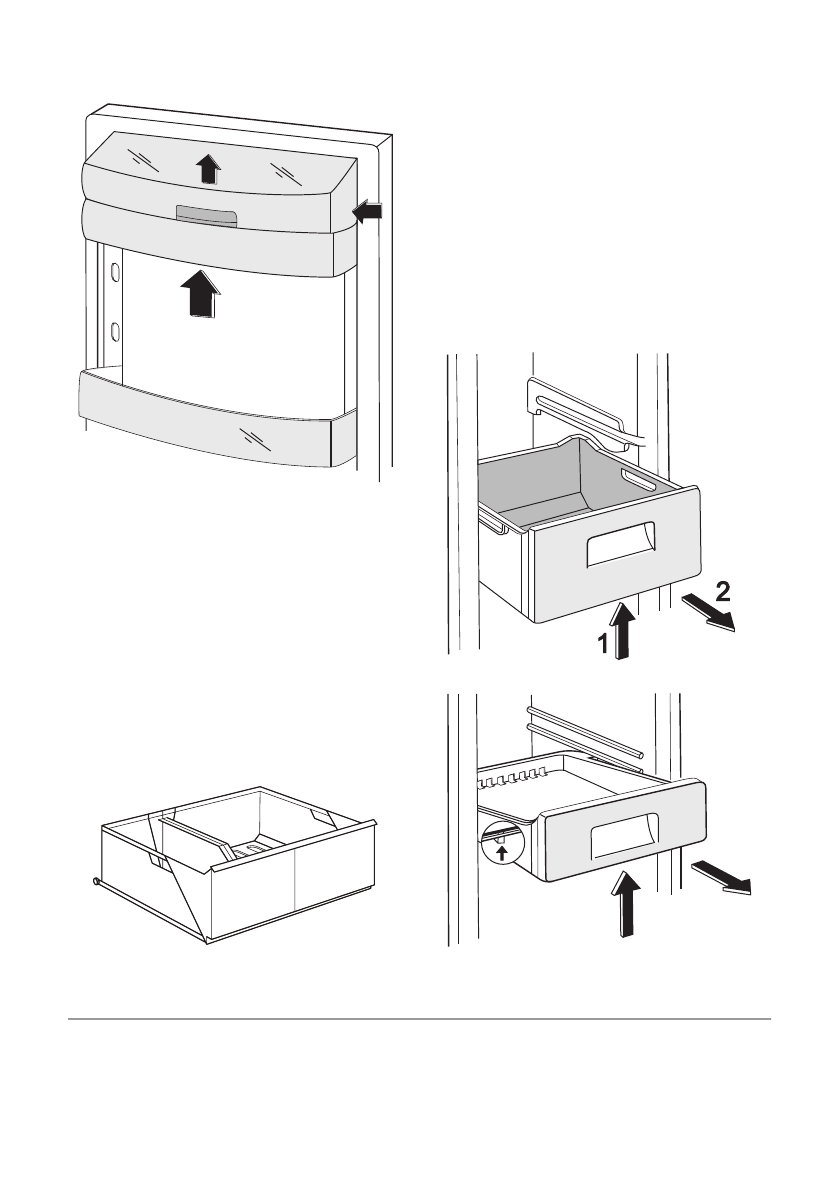 2
1