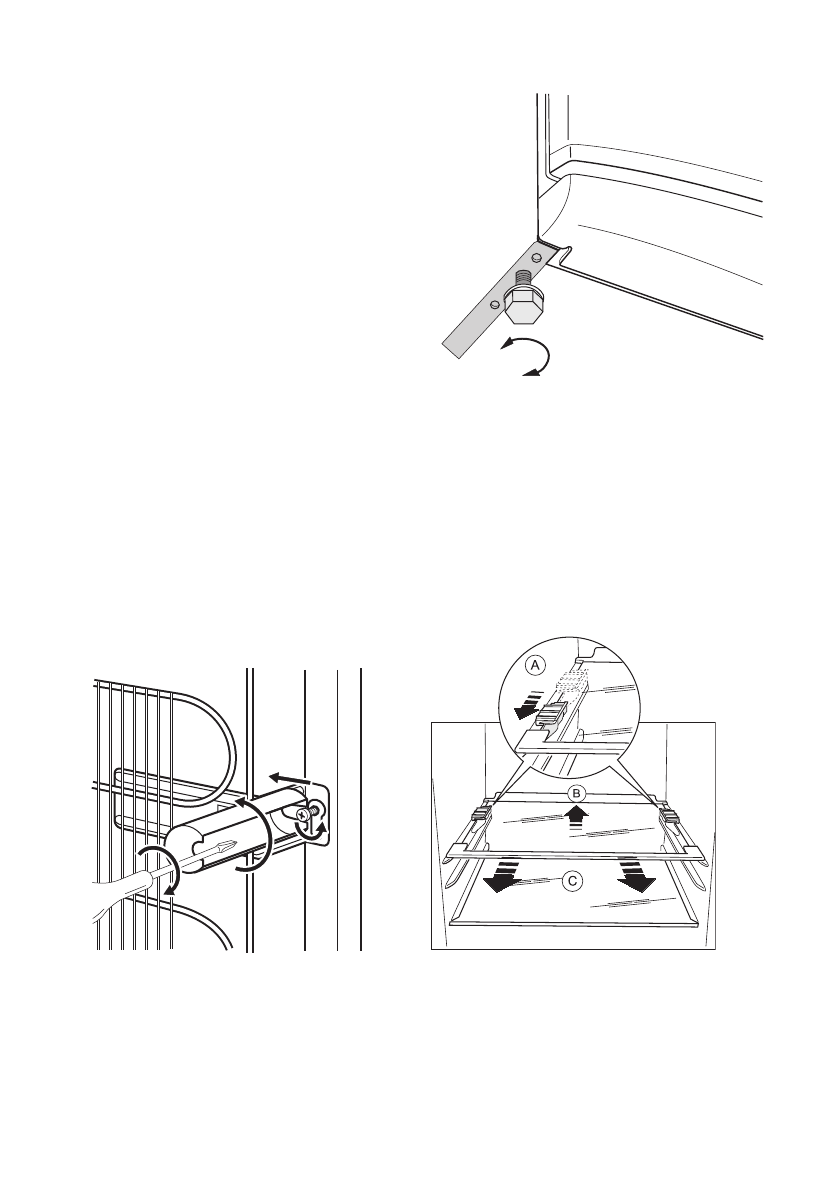 A

B

C