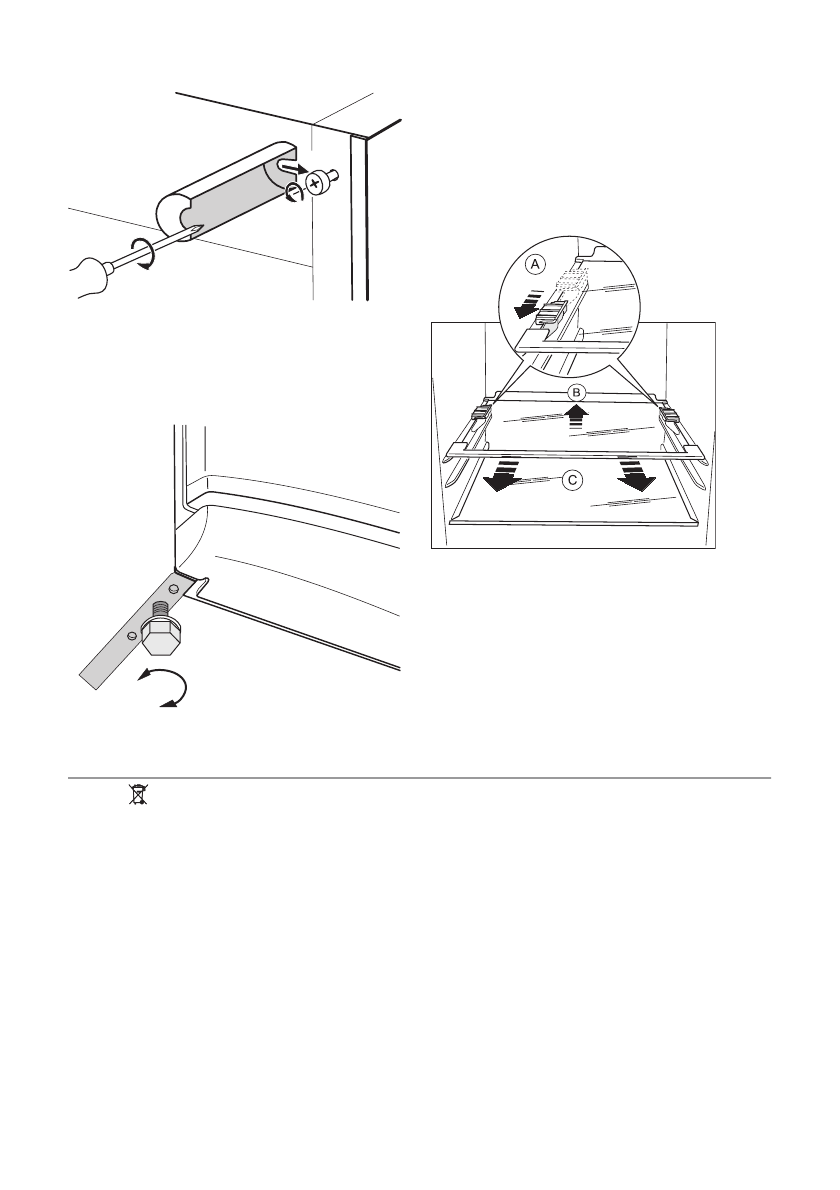 A

B

C