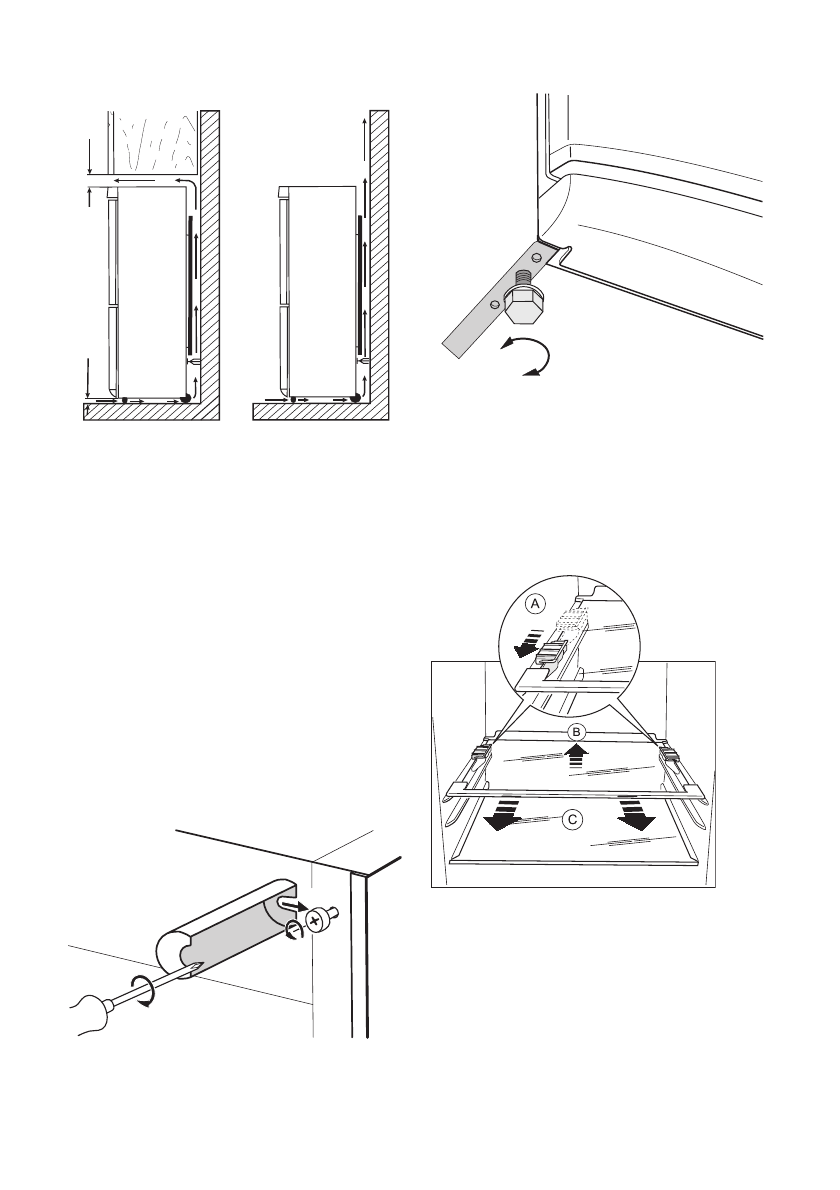 A

B

C