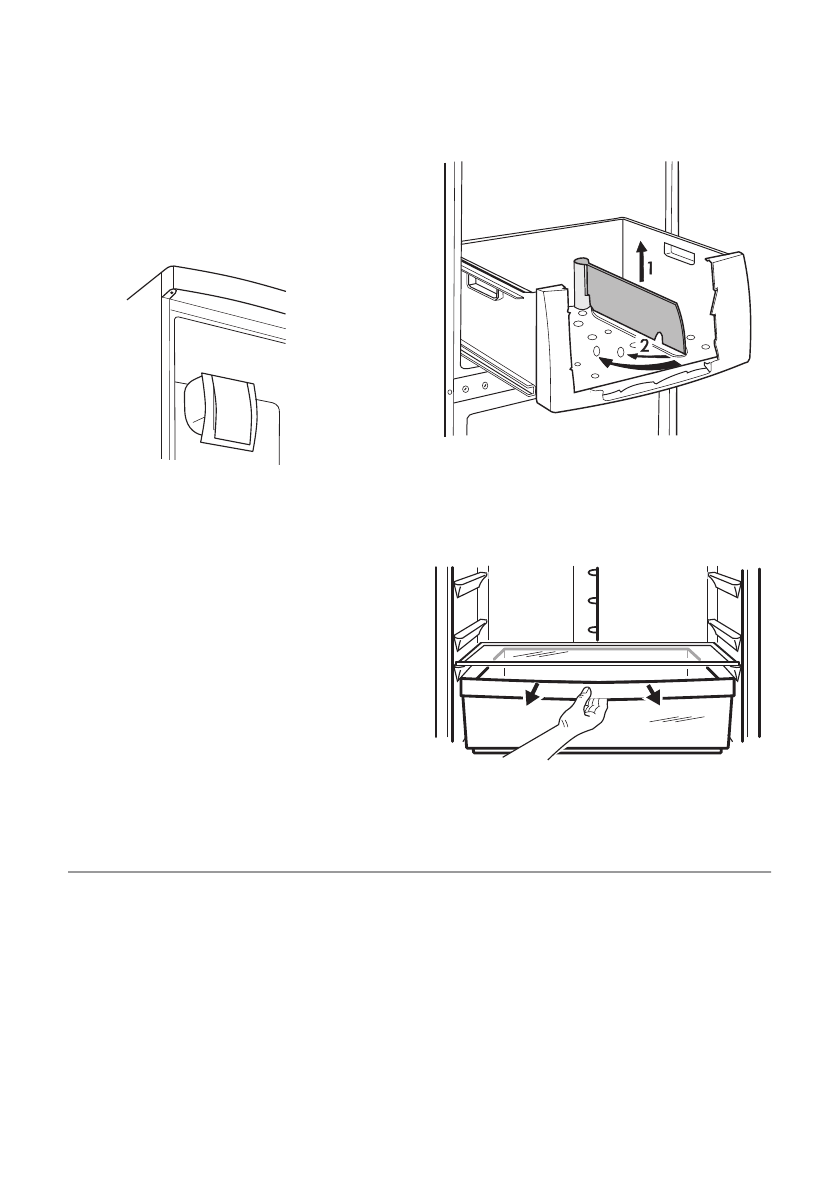 1

2