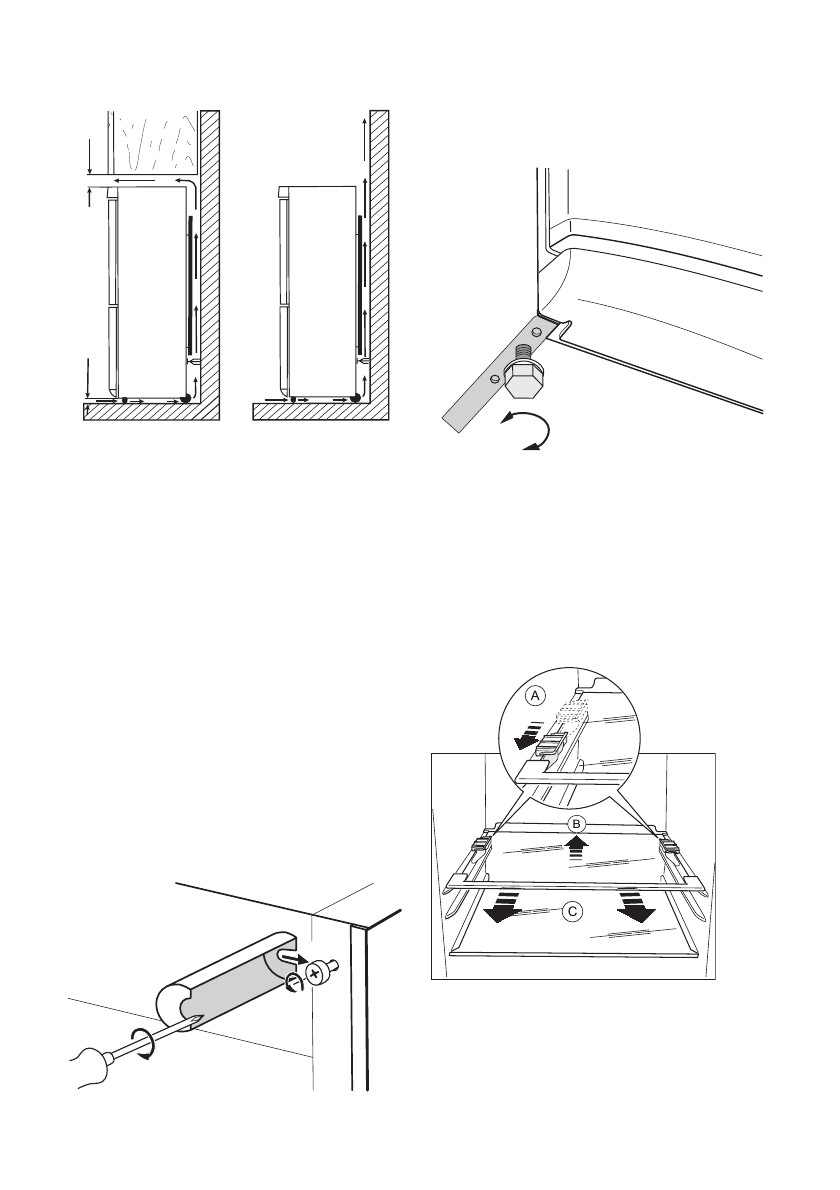 A

B

C